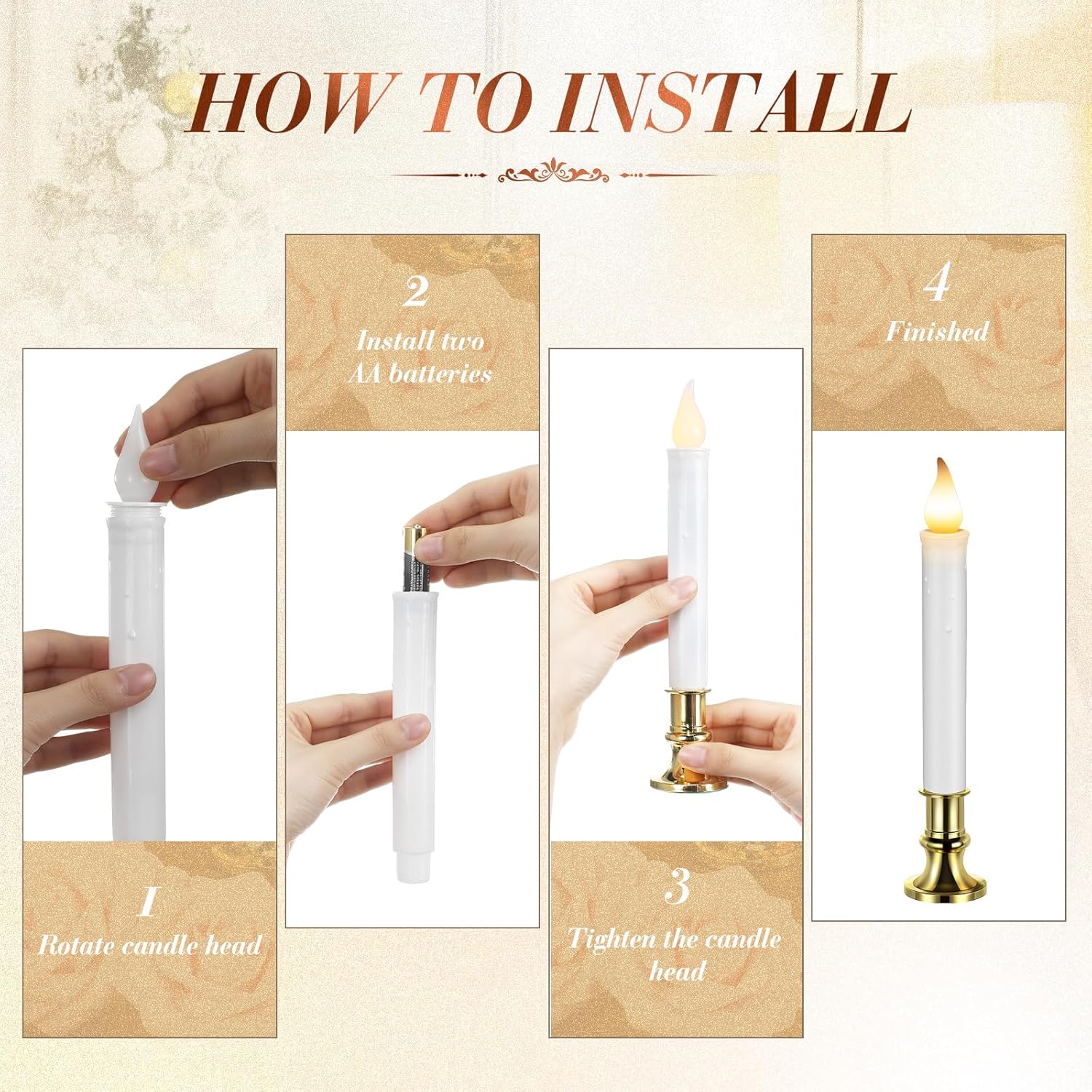 HOW TO INSTALL

1
Rotate candle head

2
Install two AA batteries

3
Tighten the candle head

4
Finished