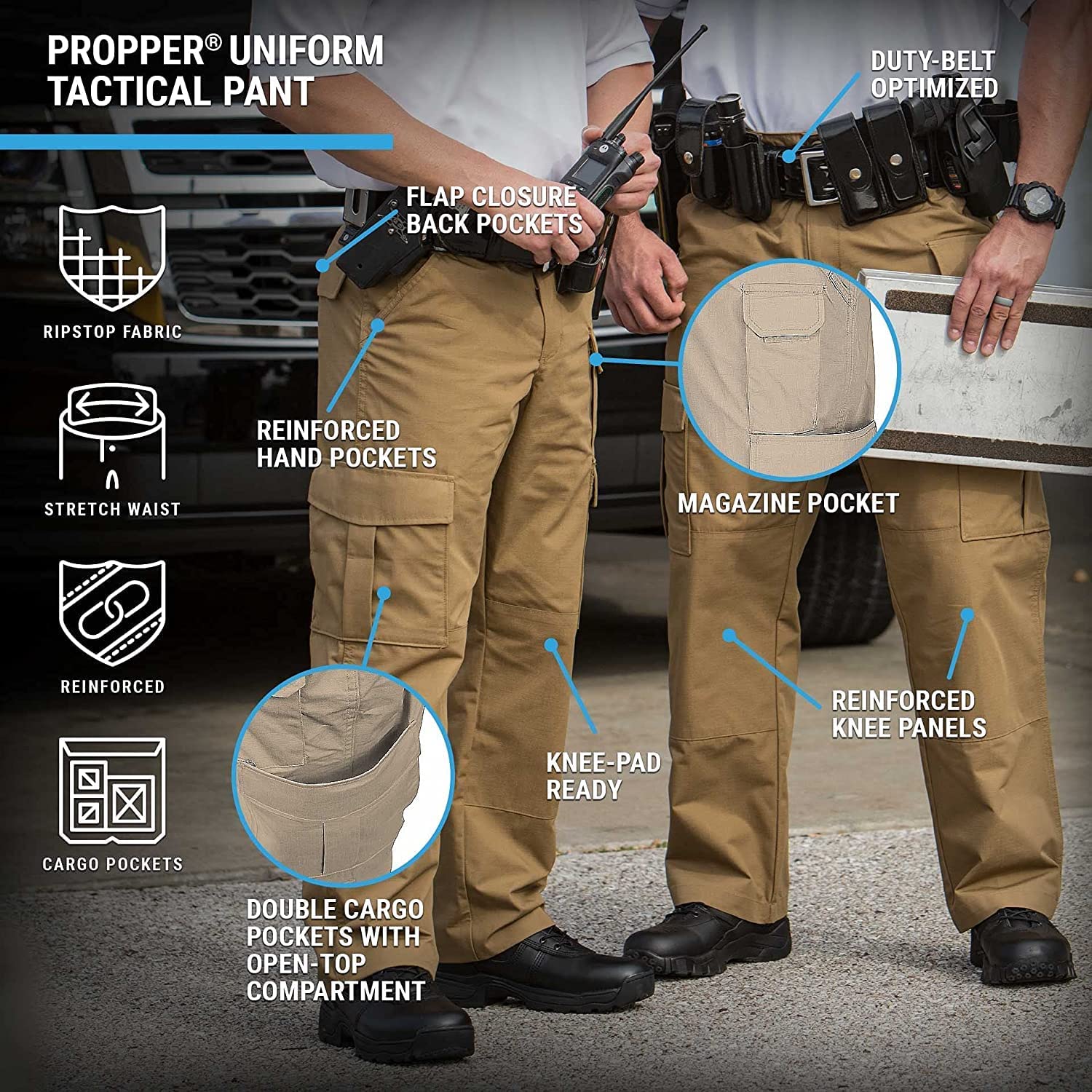 PROPPER® UNIFORM TACTICAL PANT

RIPSTOP FABRIC

STRETCH WAIST

REINFORCED

CARGO POCKETS

FLAP CLOSURE BACK POCKETS

DUTY-BELT OPTIMIZED

REINFORCED HAND POCKETS

MAGAZINE POCKET

REINFORCED KNEE PANELS

KNEE-PAD READY

DOUBLE CARGO POCKETS WITH OPEN-TOP COMPARTMENT