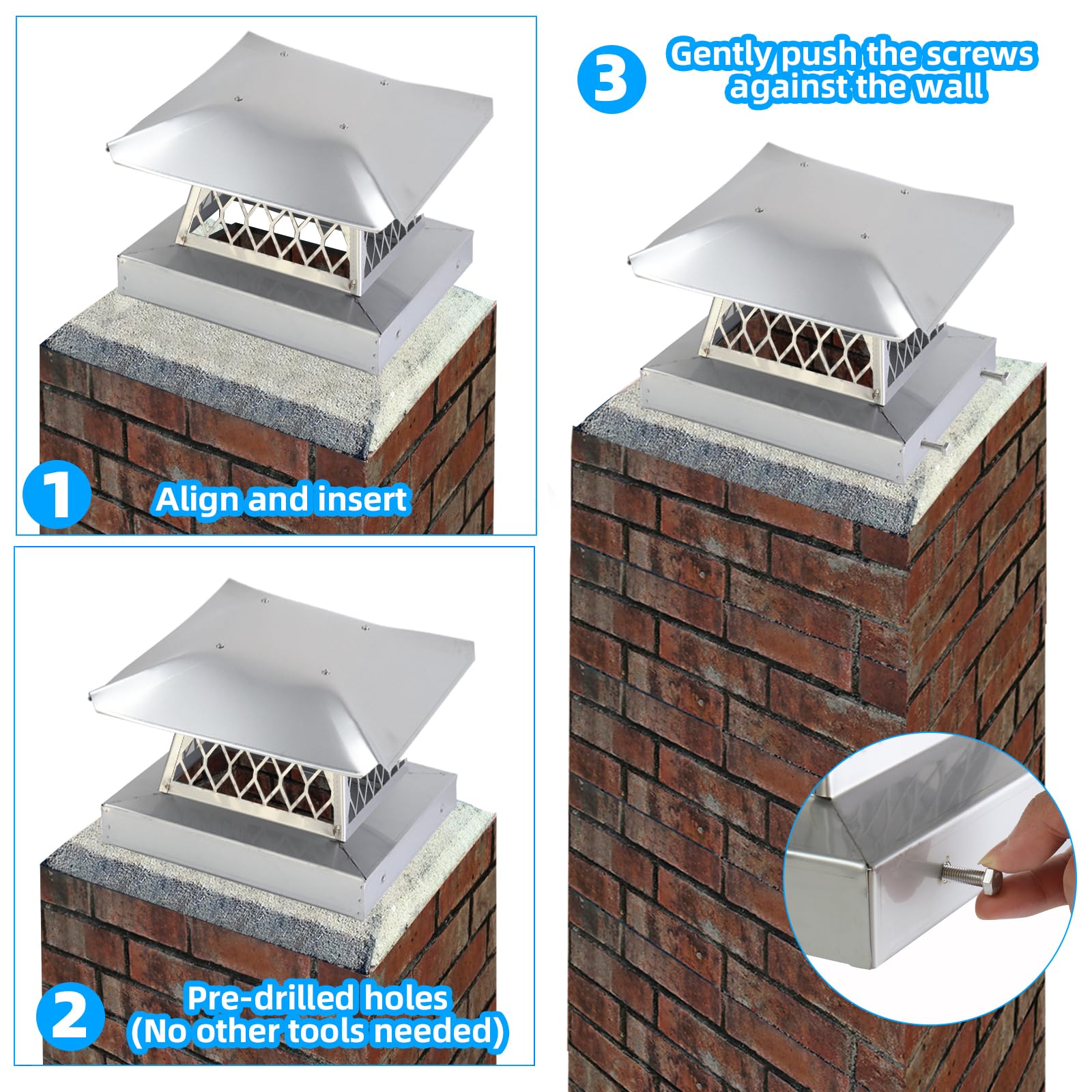 1 Align and insert

2 Pre-drilled holes (No other tools needed)

3 Gently push the screws against the wall