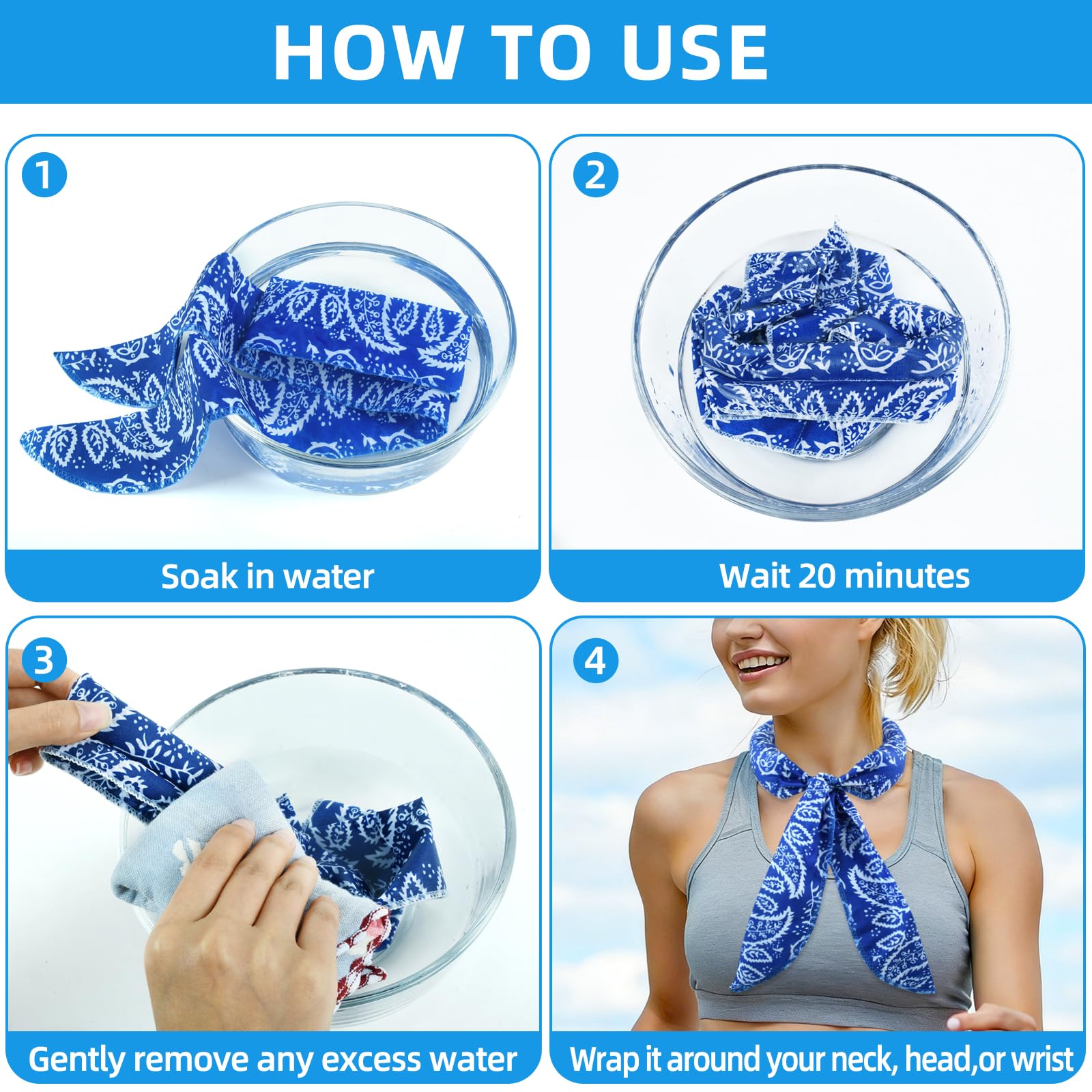 HOW TO USE

1

Soak in water

2

Wait 20 minutes

3

Gently remove any excess water

4

Wrap it around your neck, head,or wrist