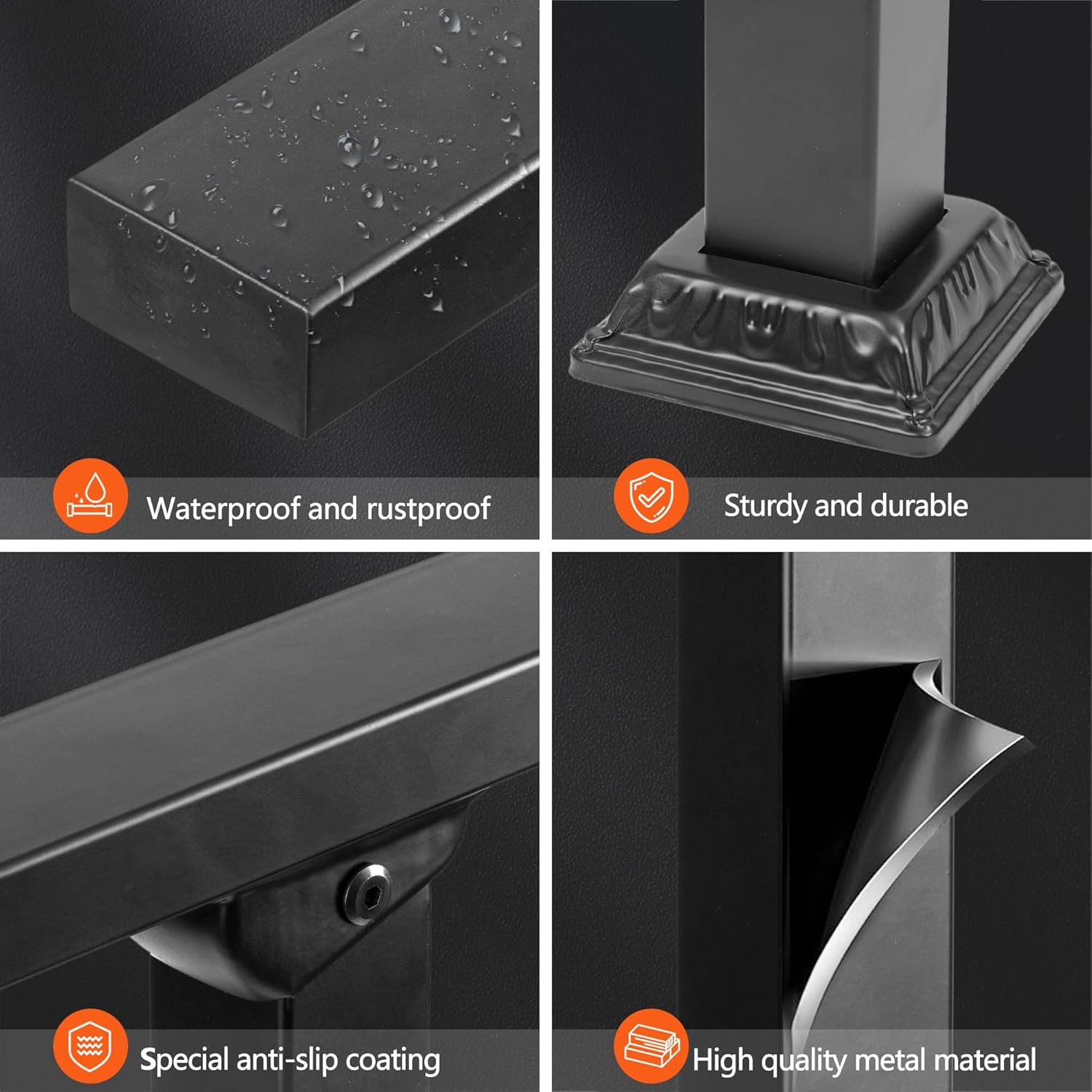 Waterproof and rustproof

Sturdy and durable

Special anti-slip coating

High quality metal material