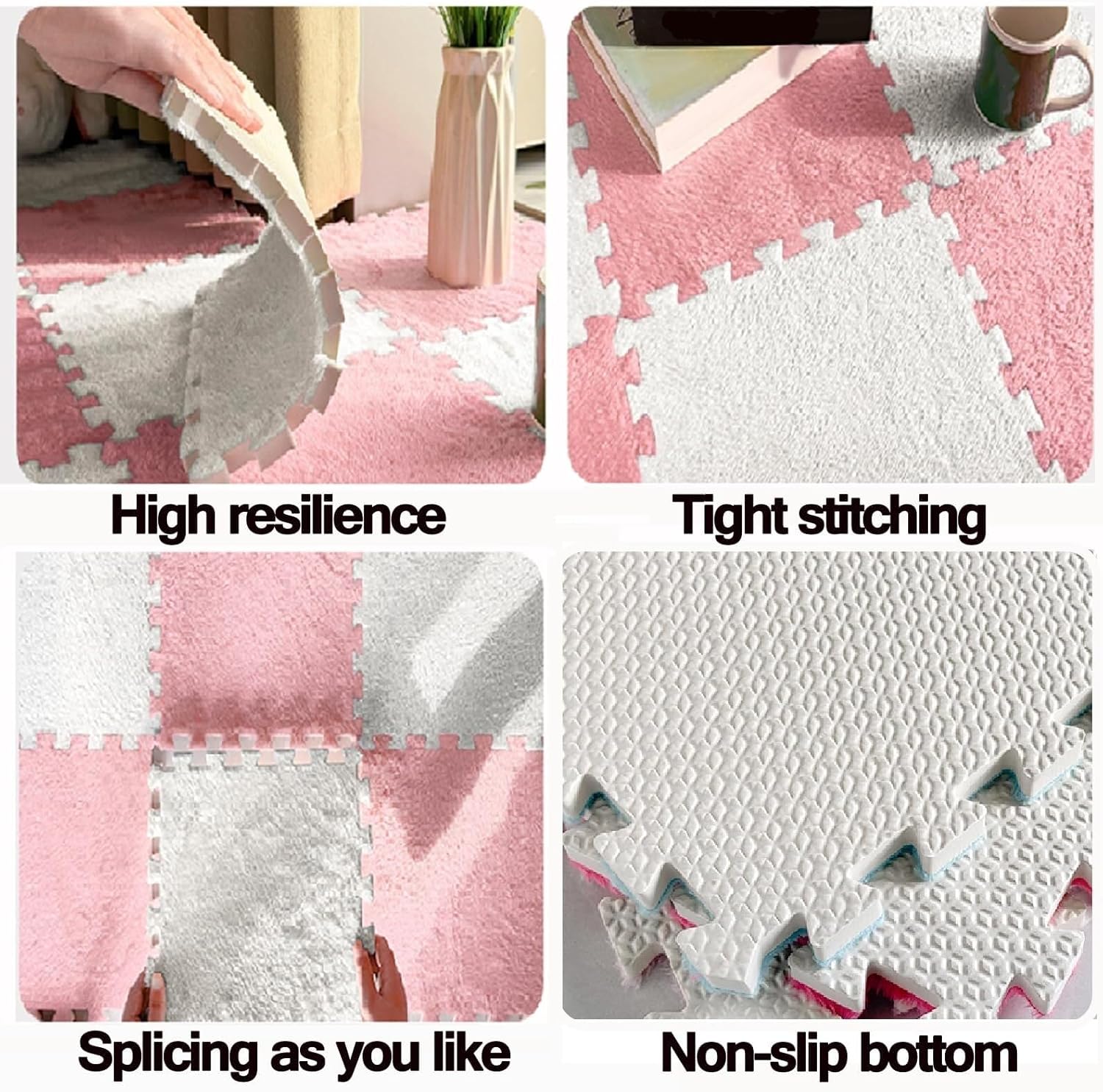 High resilience

Tight stitching

Splicing as you like

Non-slip bottom