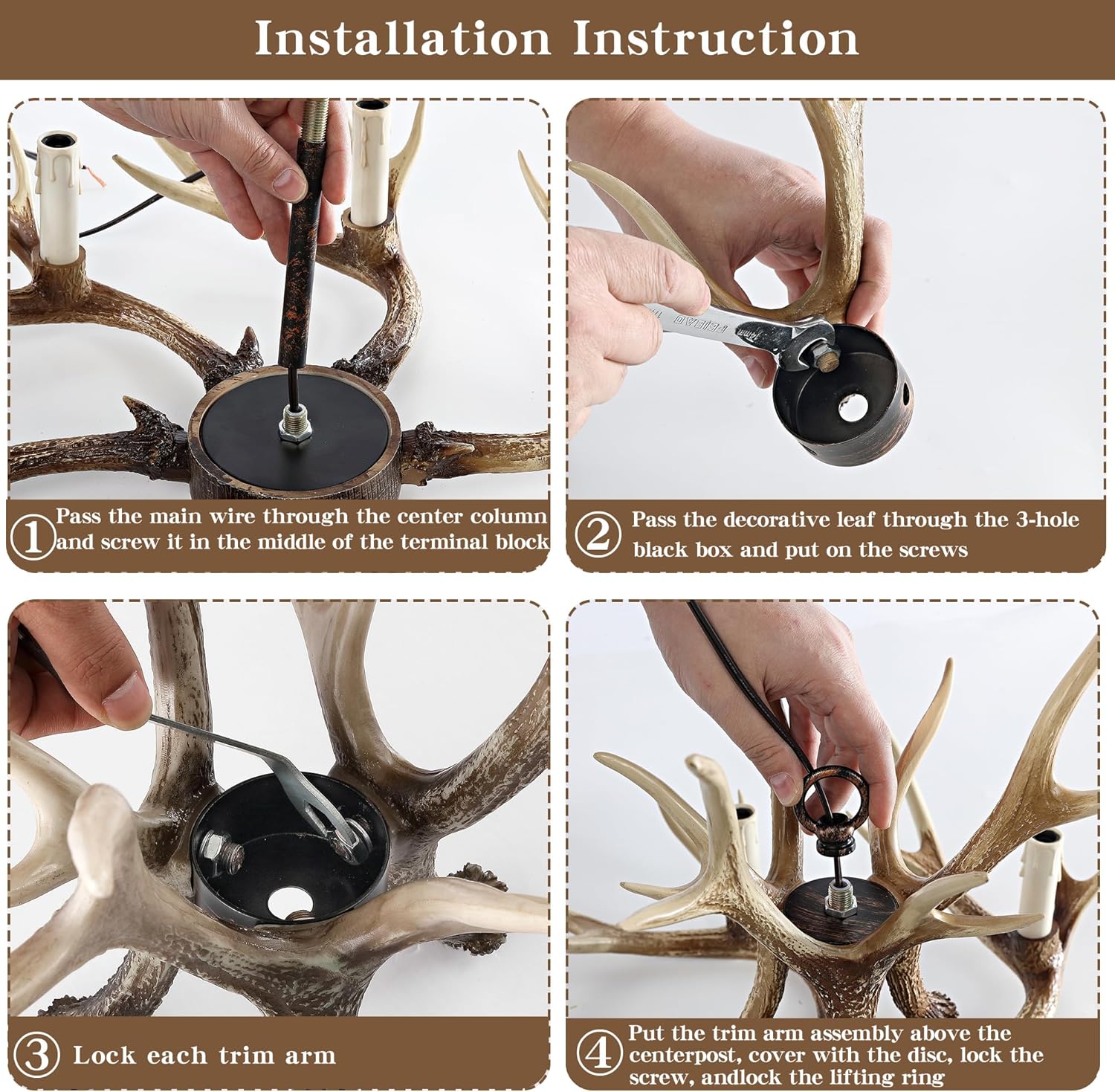 Installation Instruction

① Pass the main wire through the center column and screw it in the middle of the terminal block

② Pass the decorative leaf through the 3-hole black box and put on the screws

③ Lock each trim arm

④ Put the trim arm assembly above the centerpost, cover with the disc, lock the screw, andlock the lifting ring