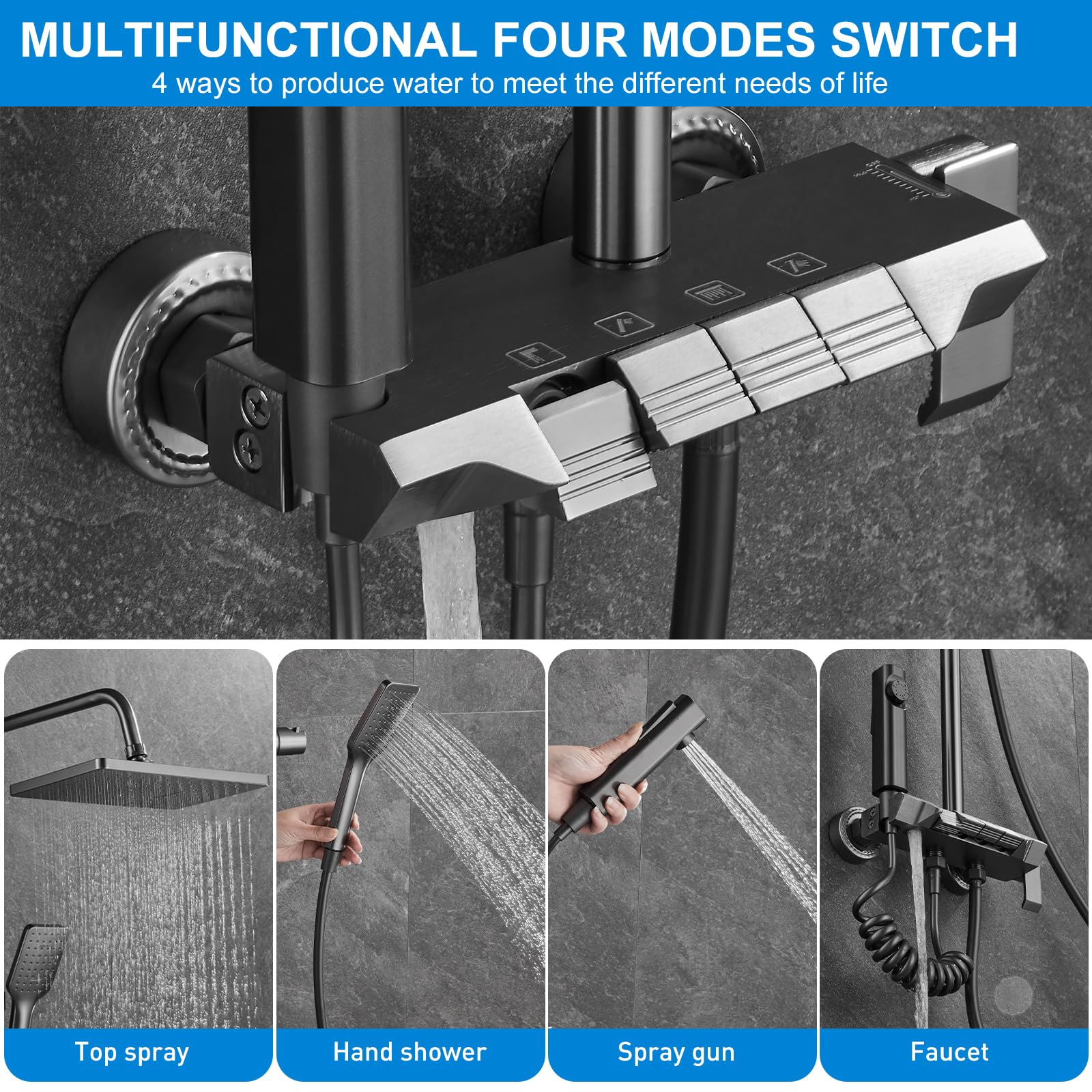 MULTIFUNCTIONAL FOUR MODES SWITCH
4 ways to produce water to meet the different needs of life

Top spray

Hand shower

Spray gun

Faucet