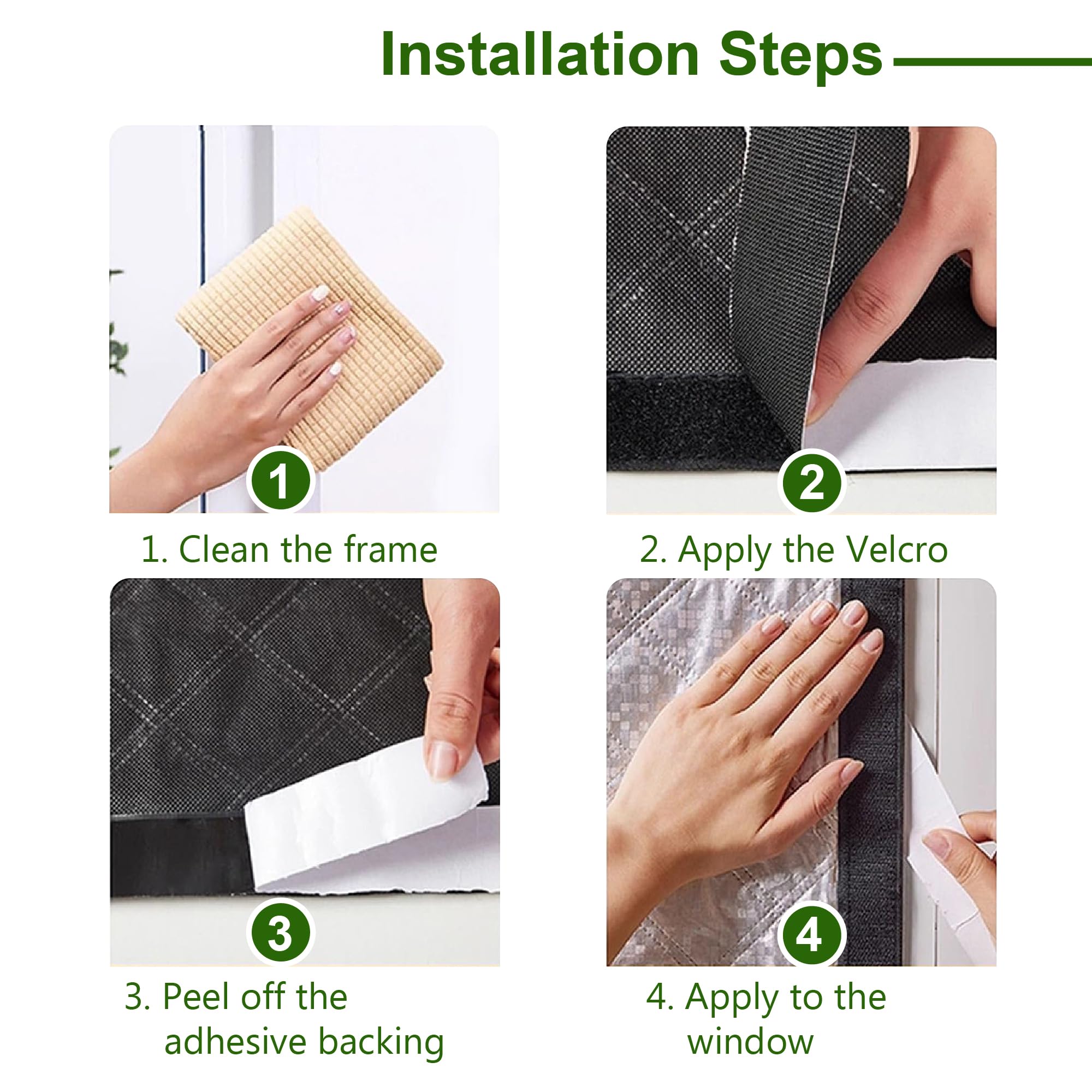 Installation Steps

1

1. Clean the frame

2

2. Apply the Velcro

3

3. Peel off the adhesive backing

4

4. Apply to the window