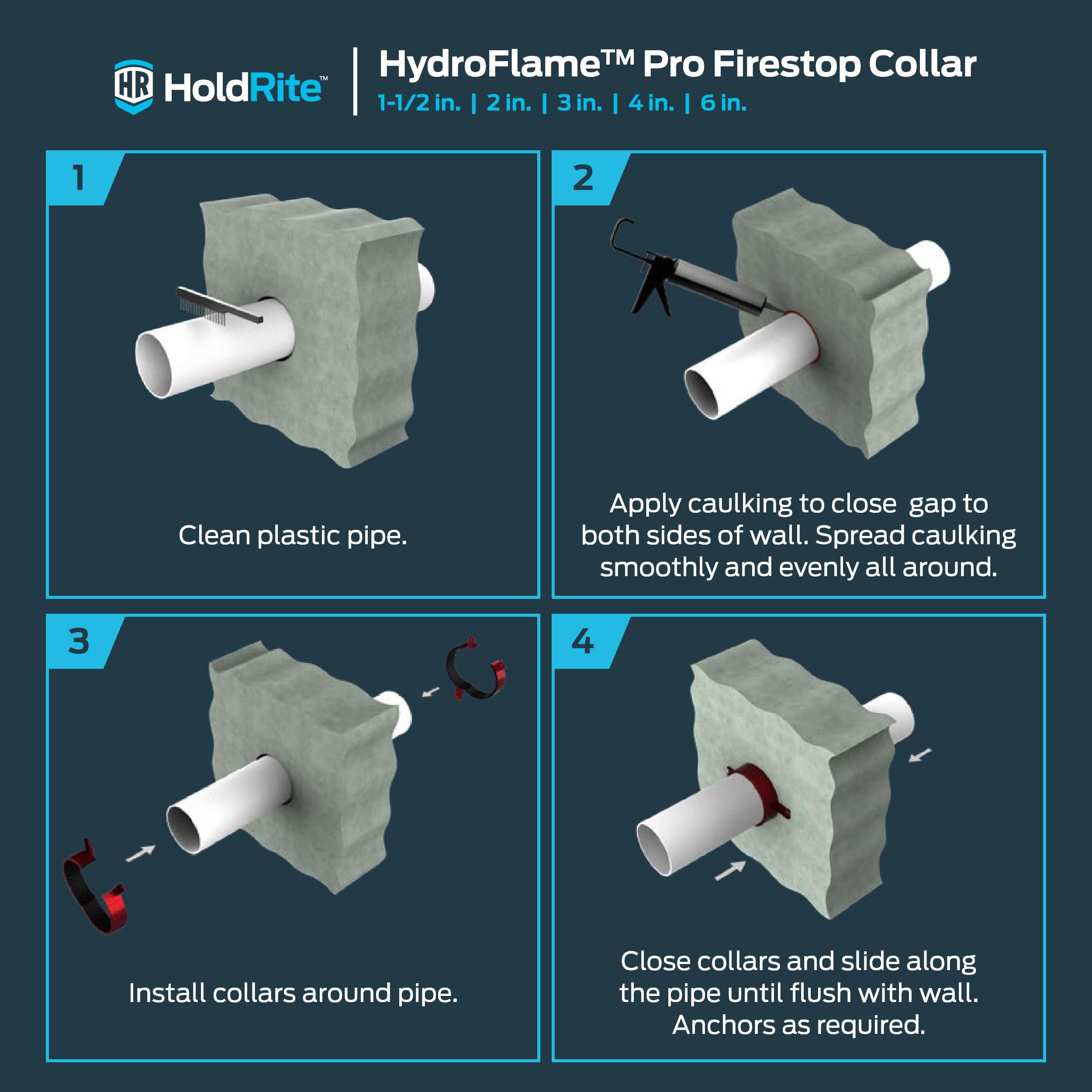 HR HoldRite™

HydroFlame™ Pro Firestop Collar
1-1/2 in. | 2 in. | 3 in. | 4 in. | 6 in.

1

Clean plastic pipe.

2

Apply caulking to close gap to both sides of wall. Spread caulking smoothly and evenly all around.

3

Install collars around pipe.

4

Close collars and slide along the pipe until flush with wall. Anchors as required.