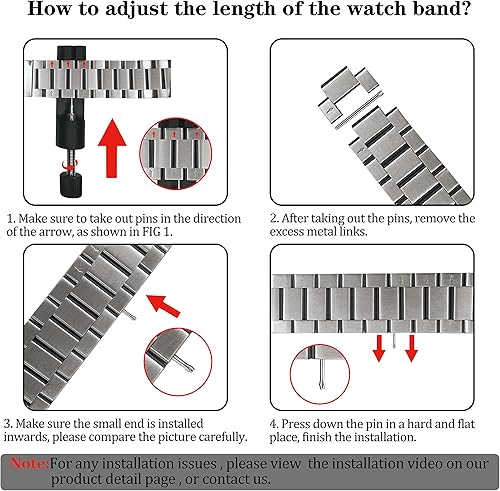 How to adjust the length of the watch band?

1. Make sure to take out pins in the direction of the arrow, as shown in FIG 1.

2. After taking out the pins, remove the excess metal links.

3. Make sure the small end is installed inwards, please compare the picture carefully.

4. Press down the pin in a hard and flat place, finish the installation.

Note:For any installation issues , please view the installation video on our product detail page , or contact us.