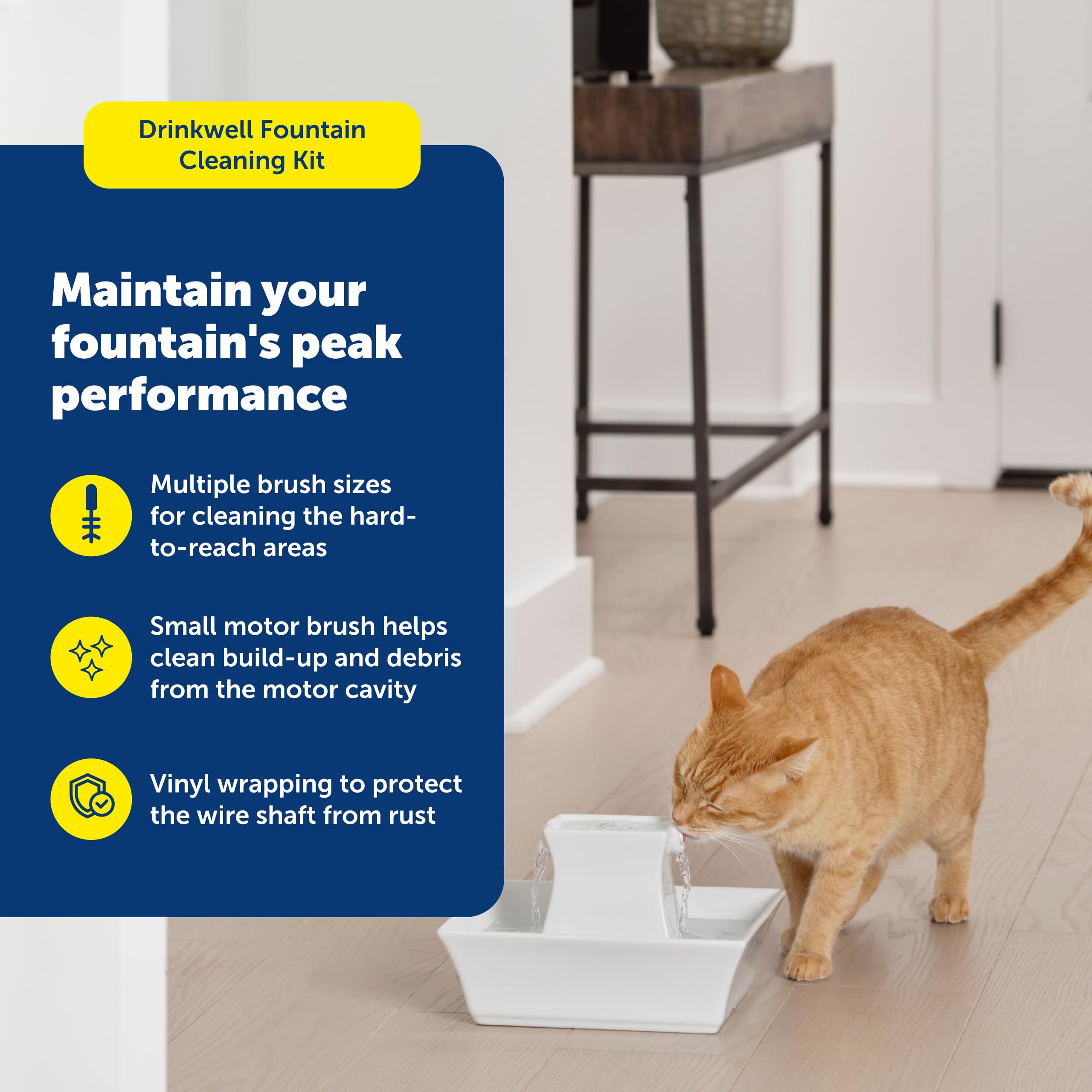 Drinkwell Fountain Cleaning Kit

Maintain your fountain's peak performance

Multiple brush sizes for cleaning the hard-to-reach areas

Small motor brush helps clean build-up and debris from the motor cavity

Vinyl wrapping to protect the wire shaft from rust