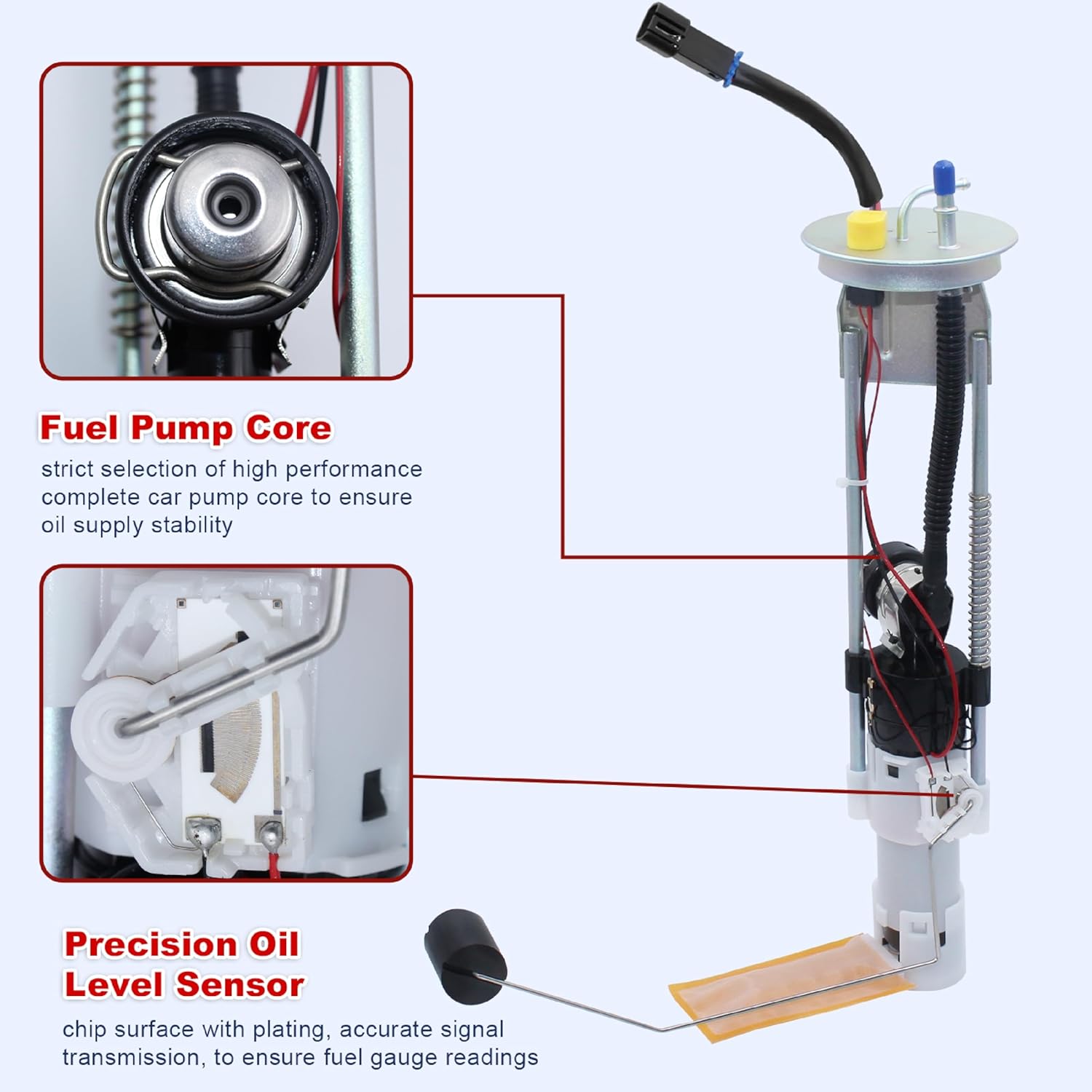 Fuel Pump Core

strict selection of high performance complete car pump core to ensure oil supply stability

Precision Oil Level Sensor

chip surface with plating, accurate signal transmission, to ensure fuel gauge readings