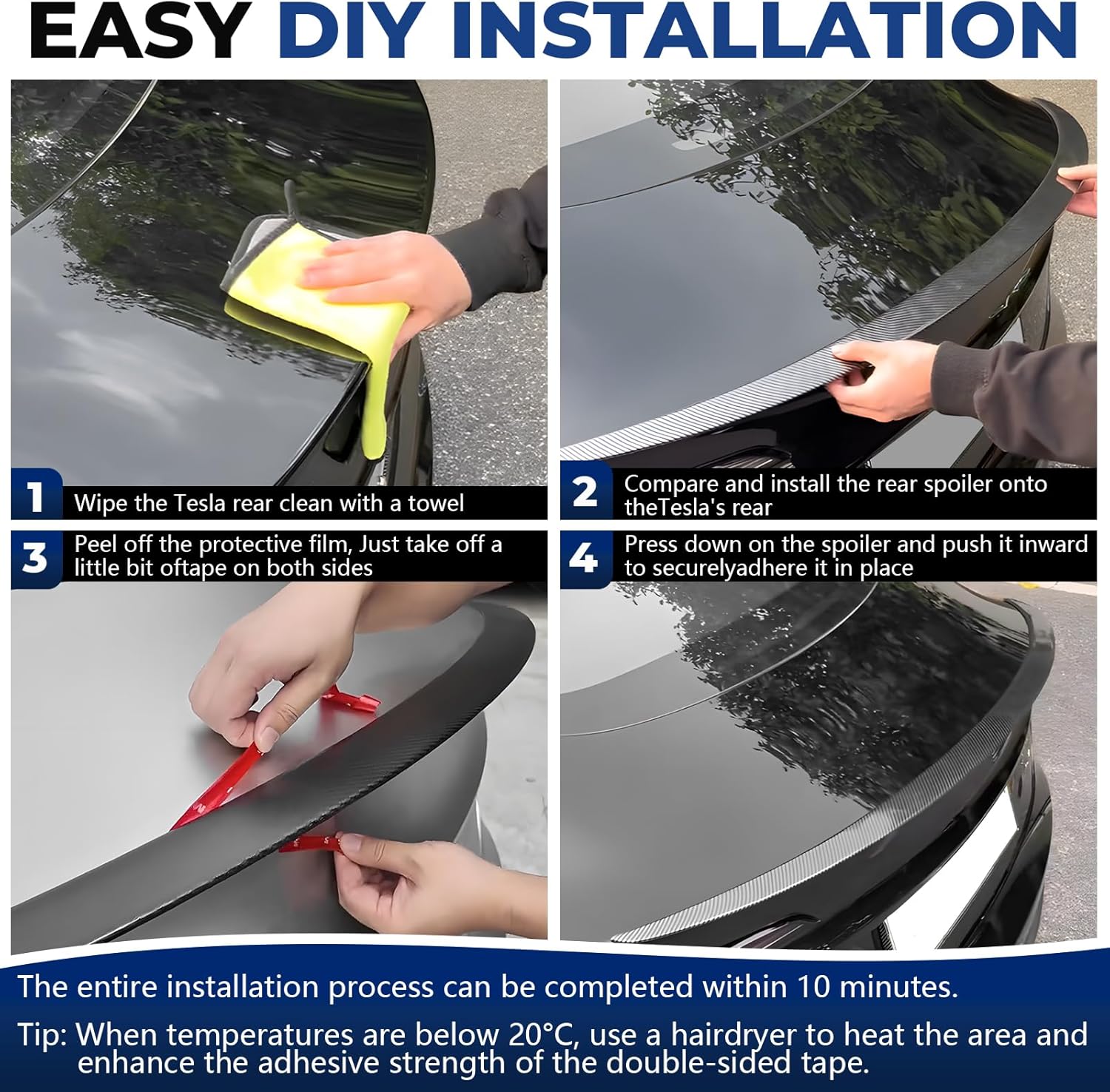 EASY DIY INSTALLATION

1 Wipe the Tesla rear clean with a towel

2 Compare and install the rear spoiler onto theTesla's rear

3 Peel off the protective film, Just take off a little bit oftape on both sides

4 Press down on the spoiler and push it inward to securelyadhere it in place

The entire installation process can be completed within 10 minutes.

Tip: When temperatures are below 20°C, use a hairdryer to heat the area and enhance the adhesive strength of the double-sided tape.