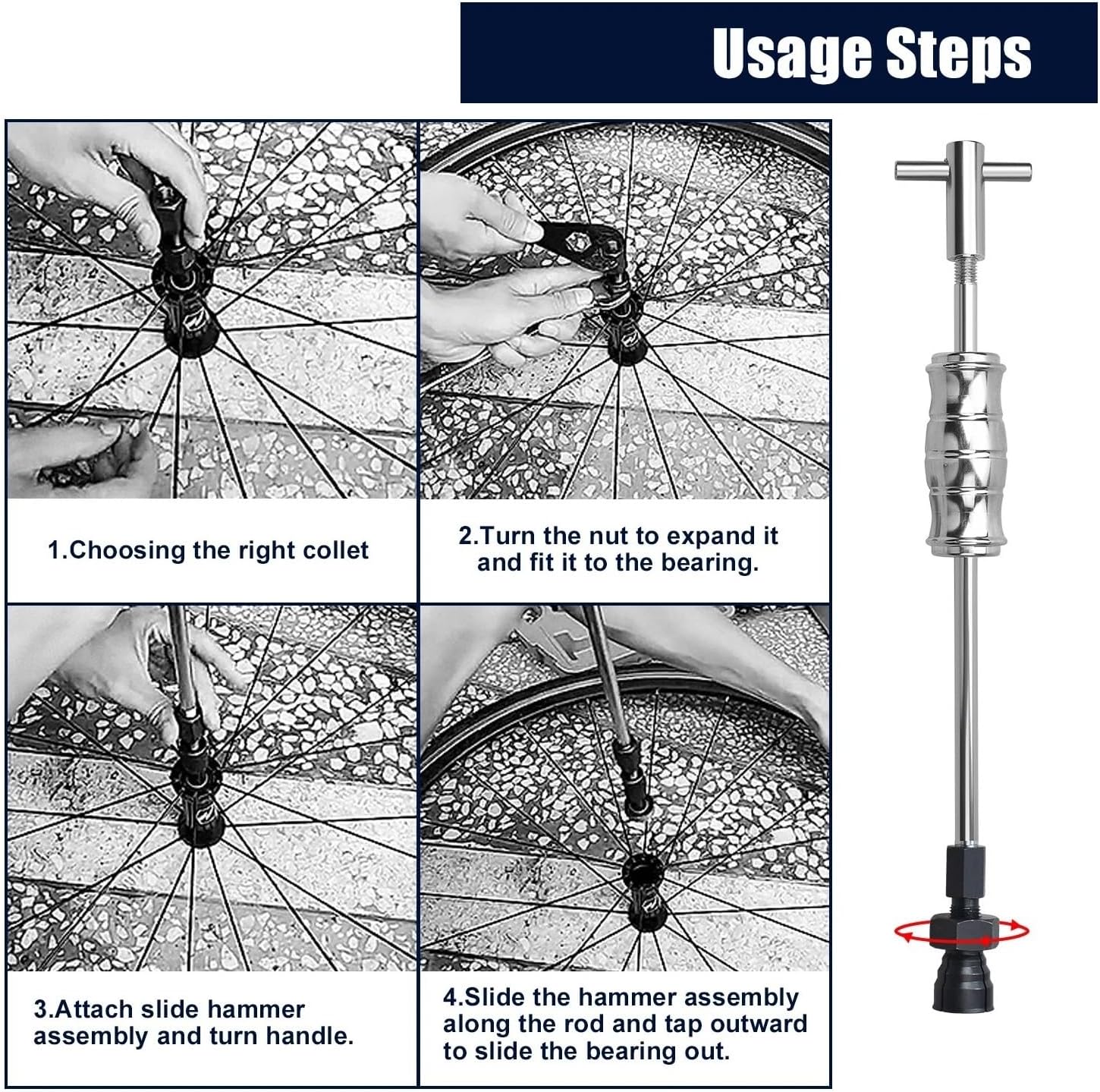 Usage Steps

1.Choosing the right collet

2.Turn the nut to expand it and fit it to the bearing.

3.Attach slide hammer assembly and turn handle.

4.Slide the hammer assembly along the rod and tap outward to slide the bearing out.