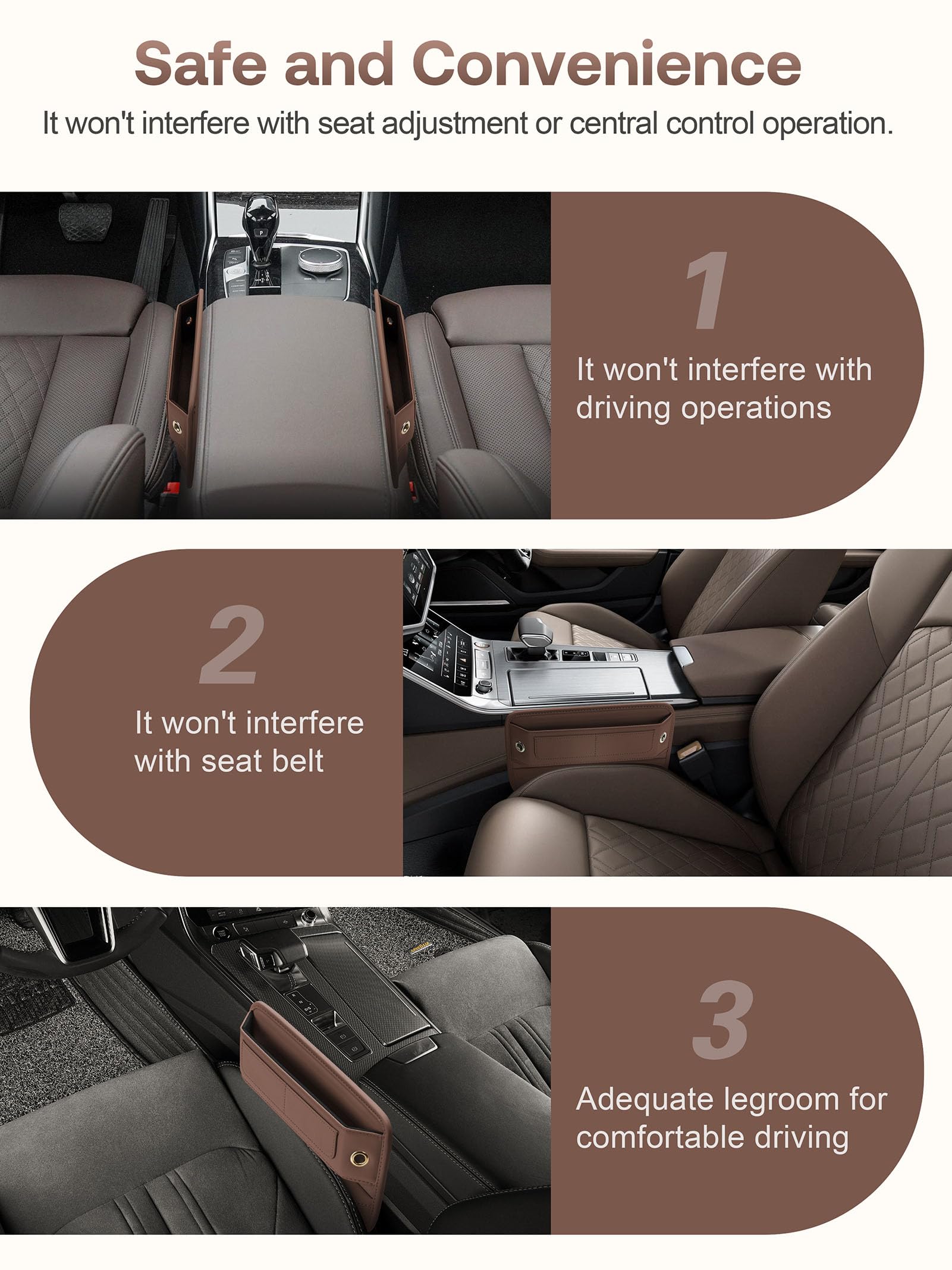 Safe and Convenience

It won't interfere with seat adjustment or central control operation.

1

It won't interfere with driving operations

2

It won't interfere with seat belt

3

Adequate legroom for comfortable driving