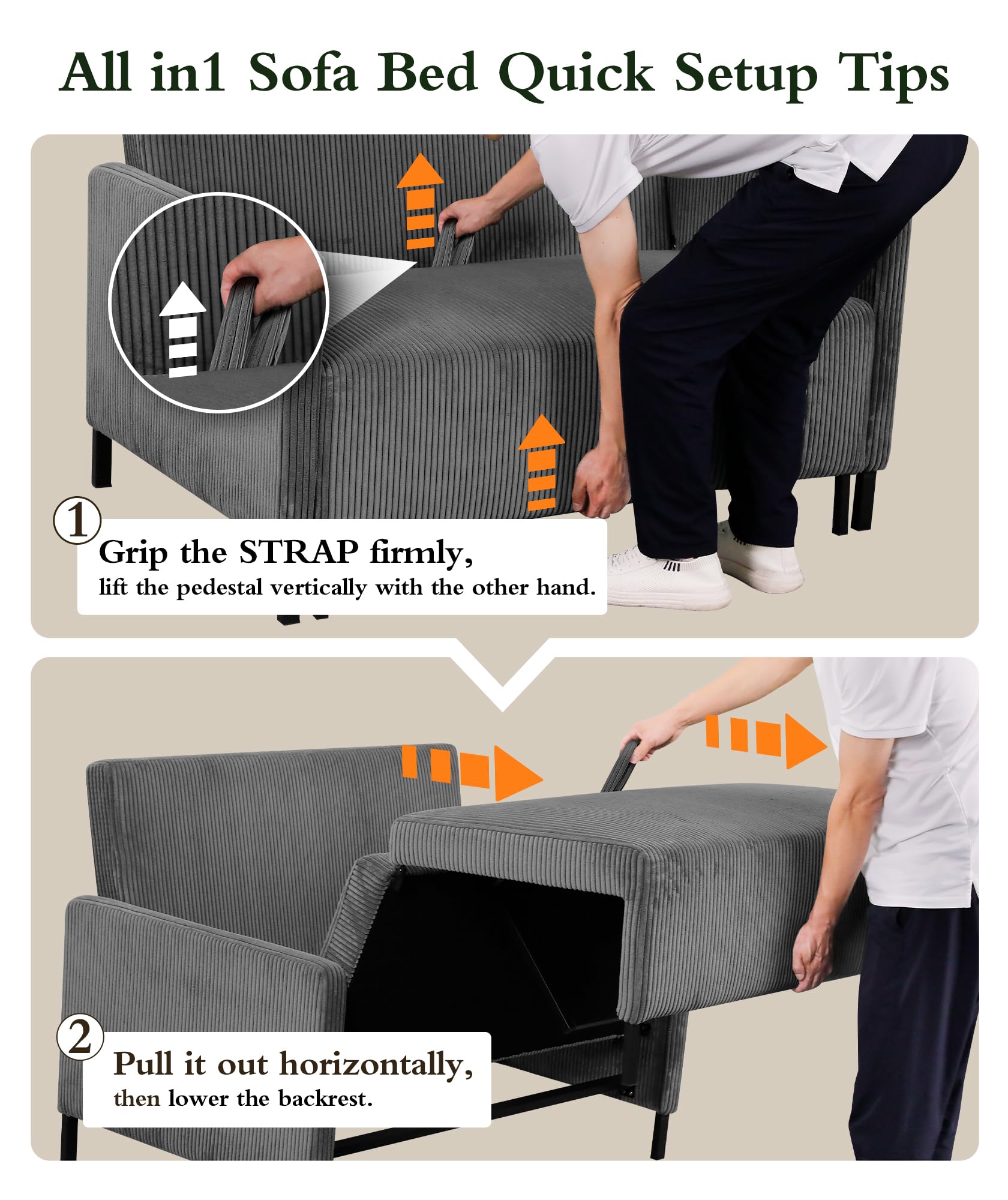 All in1 Sofa Bed Quick Setup Tips

1

Grip the STRAP firmly,
lift the pedestal vertically with the other hand.

2

Pull it out horizontally,
then lower the backrest.