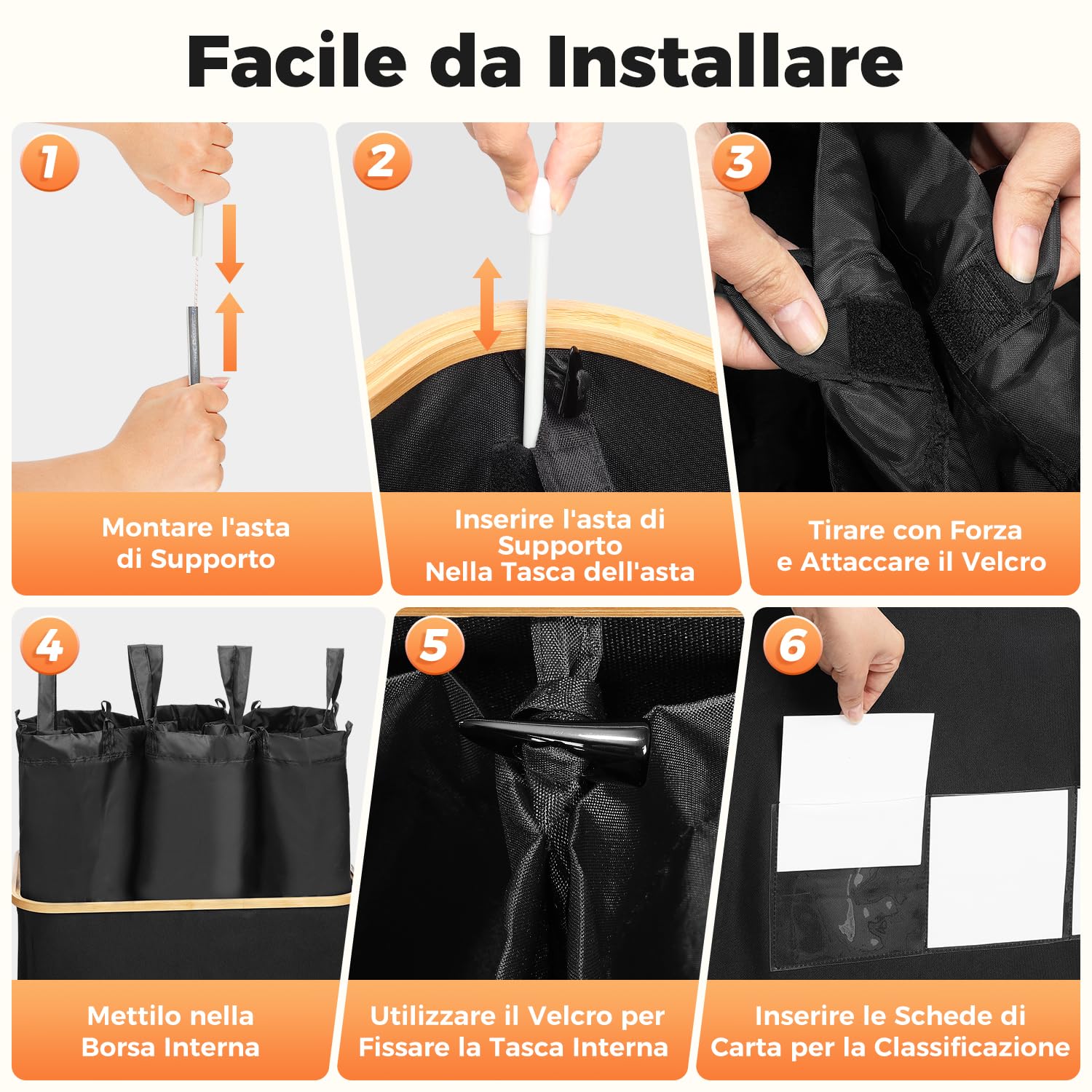 Facile da Installare

1

Montare l'asta di Supporto

2

Inserire l'asta di Supporto Nella Tasca dell'asta

3

Tirare con Forza e Attaccare il Velcro

4

Mettilo nella Borsa Interna

5

Utilizzare il Velcro per Fissare la Tasca Interna

6

Inserire le Schede di Carta per la Classificazione