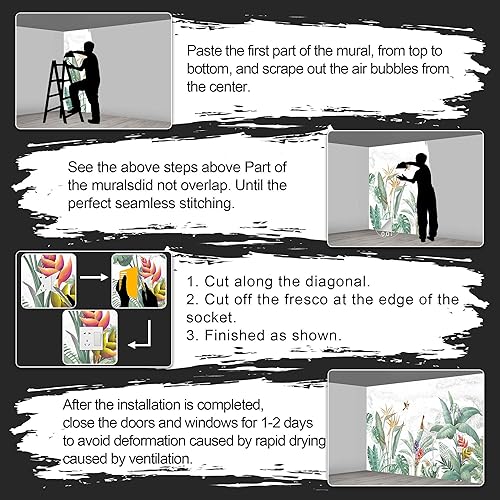 Paste the first part of the mural, from top to bottom, and scrape out the air bubbles from the center.

See the above steps above Part of the muralsdid not overlap. Until the perfect seamless stitching.

001

1. Cut along the diagonal.
2. Cut off the fresco at the edge of the socket.
3. Finished as shown.

After the installation is completed, close the doors and windows for 1-2 days to avoid deformation caused by rapid drying caused by ventilation.