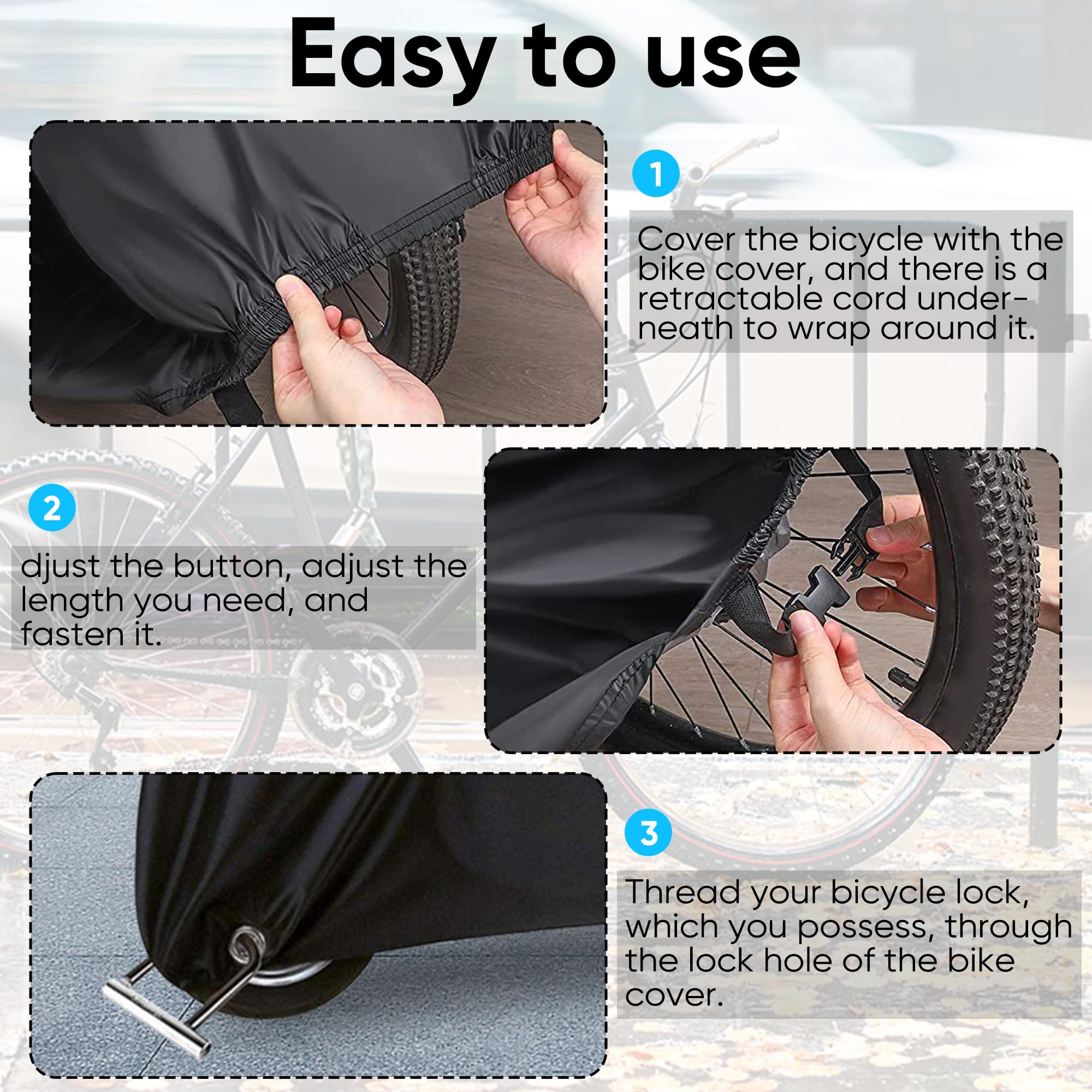 Easy to use

1

Cover the bicycle with the bike cover, and there is a retractable cord underneath to wrap around it.

2

djust the button, adjust the length you need, and fasten it.

3

Thread your bicycle lock, which you possess, through the lock hole of the bike cover.