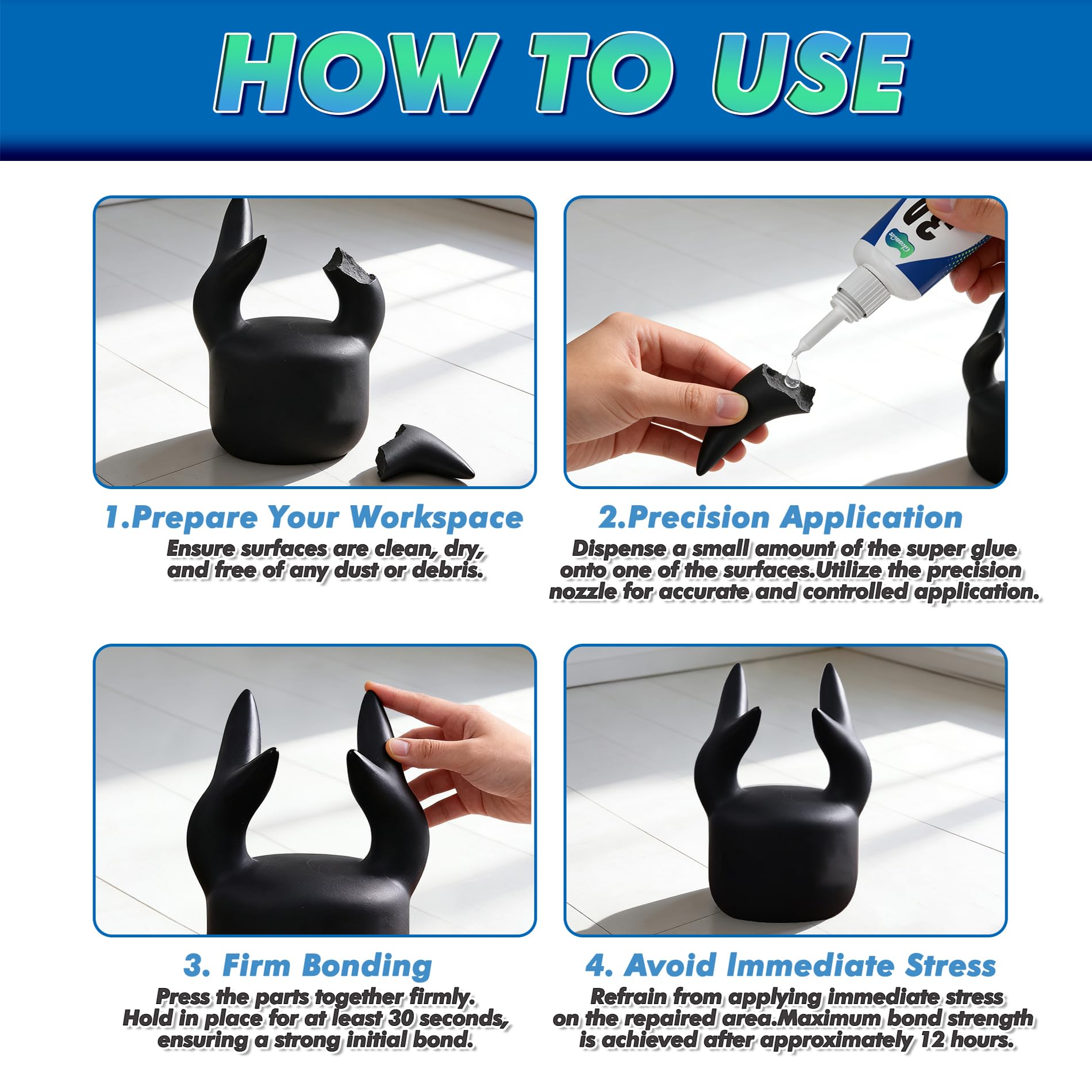 HOW TO USE

1.Prepare Your Workspace
Ensure surfaces are clean, dry, and free of any dust or debris.

2.Precision Application
Dispense a small amount of the super glue onto one of the surfaces.Utilize the precision nozzle for accurate and controlled application.

3. Firm Bonding
Press the parts together firmly. Hold in place for at least 30 seconds, ensuring a strong initial bond.

4. Avoid Immediate Stress
Refrain from applying immediate stress on the repaired area.Maximum bond strength is achieved after approximately 12 hours.