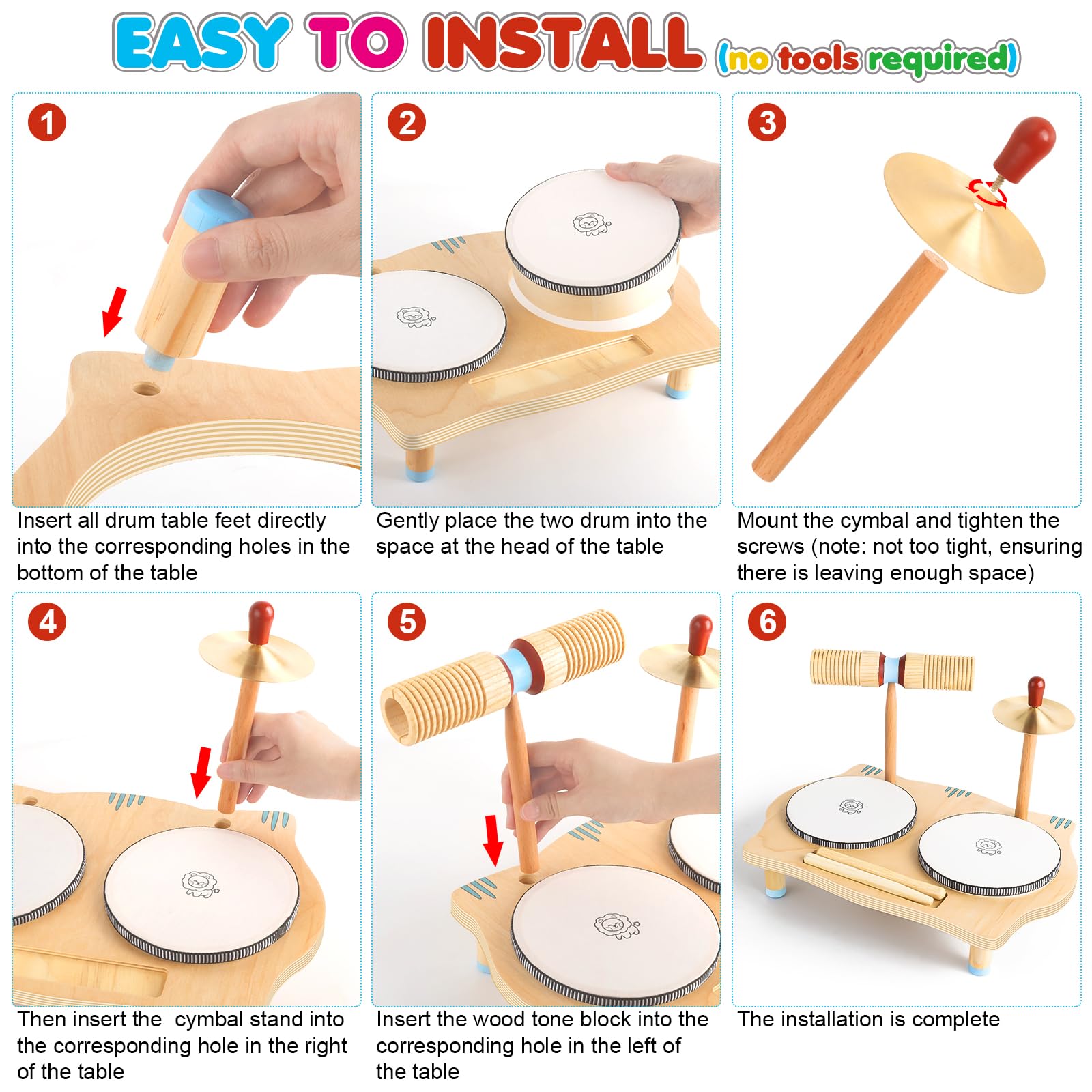 EASY TO INSTALL (no tools required)

1

Insert all drum table feet directly into the corresponding holes in the bottom of the table

2

Gently place the two drum into the space at the head of the table

3

Mount the cymbal and tighten the screws (note: not too tight, ensuring there is leaving enough space)

4

Then insert the cymbal stand into the corresponding hole in the right of the table

5

Insert the wood tone block into the corresponding hole in the left of the table

6

The installation is complete