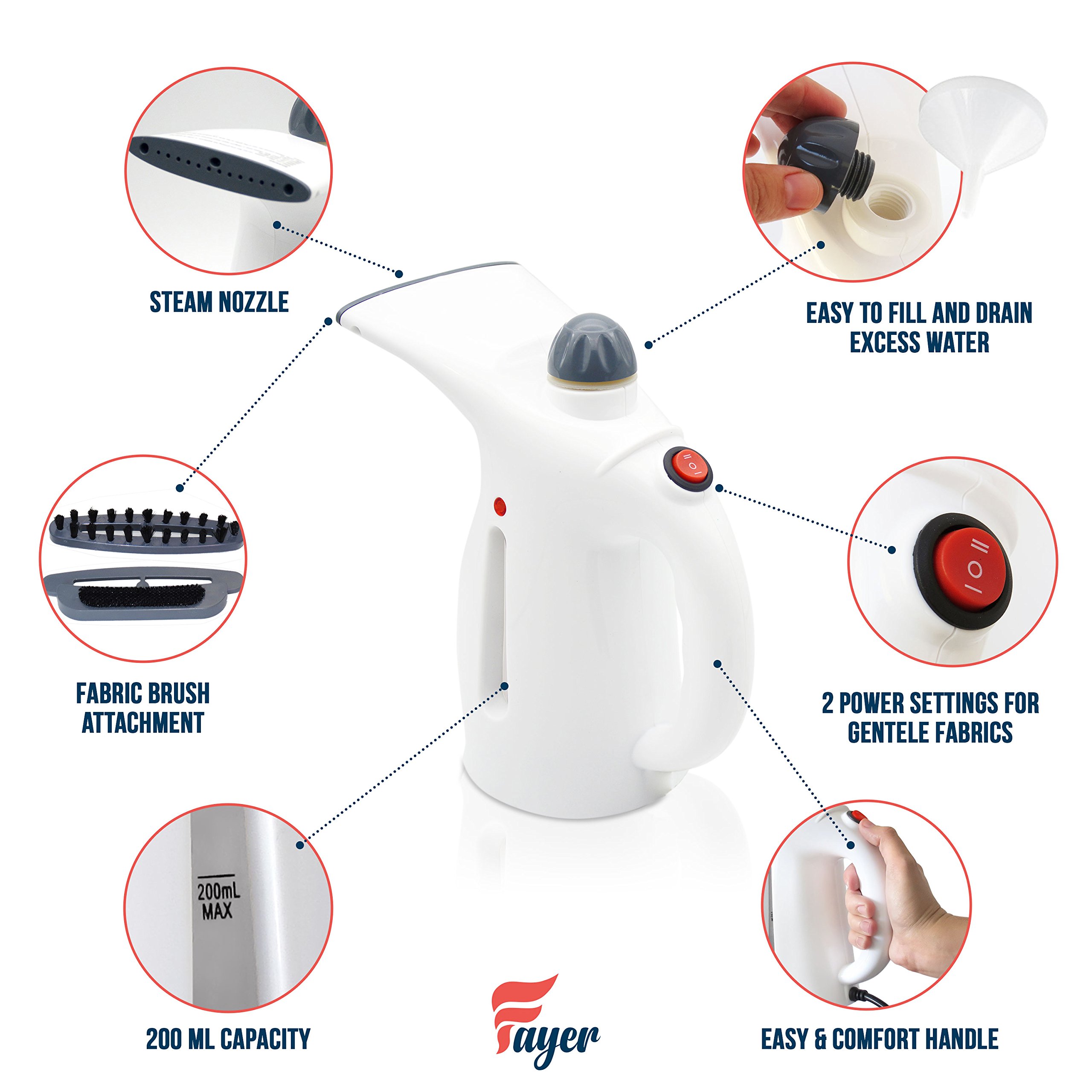 STEAM NOZZLE

EASY TO FILL AND DRAIN EXCESS WATER

FABRIC BRUSH ATTACHMENT

2 POWER SETTINGS FOR GENTELE FABRICS

200mL MAX

200 ML CAPACITY

Fayer

EASY & COMFORT HANDLE