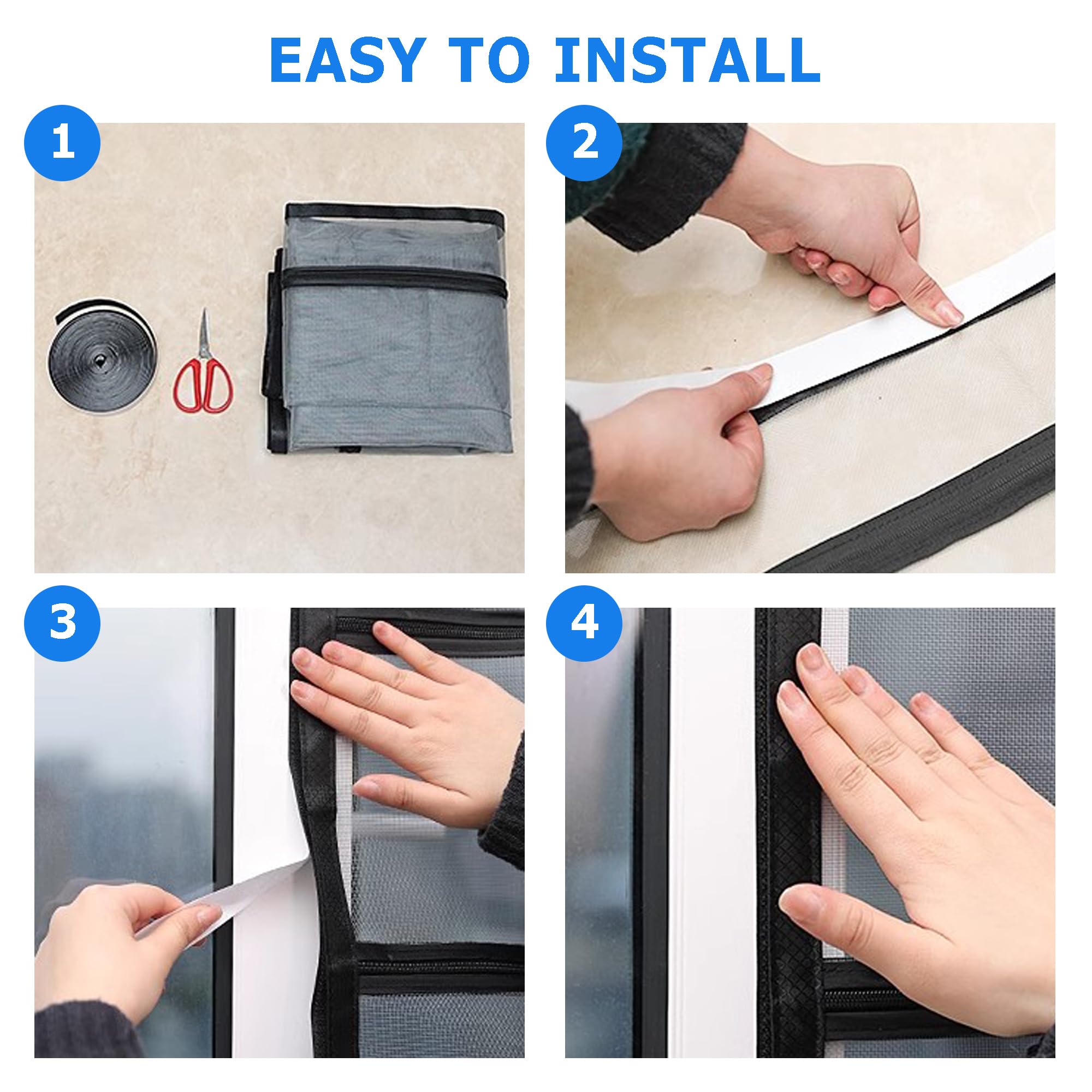 EASY TO INSTALL

1

2

3

4