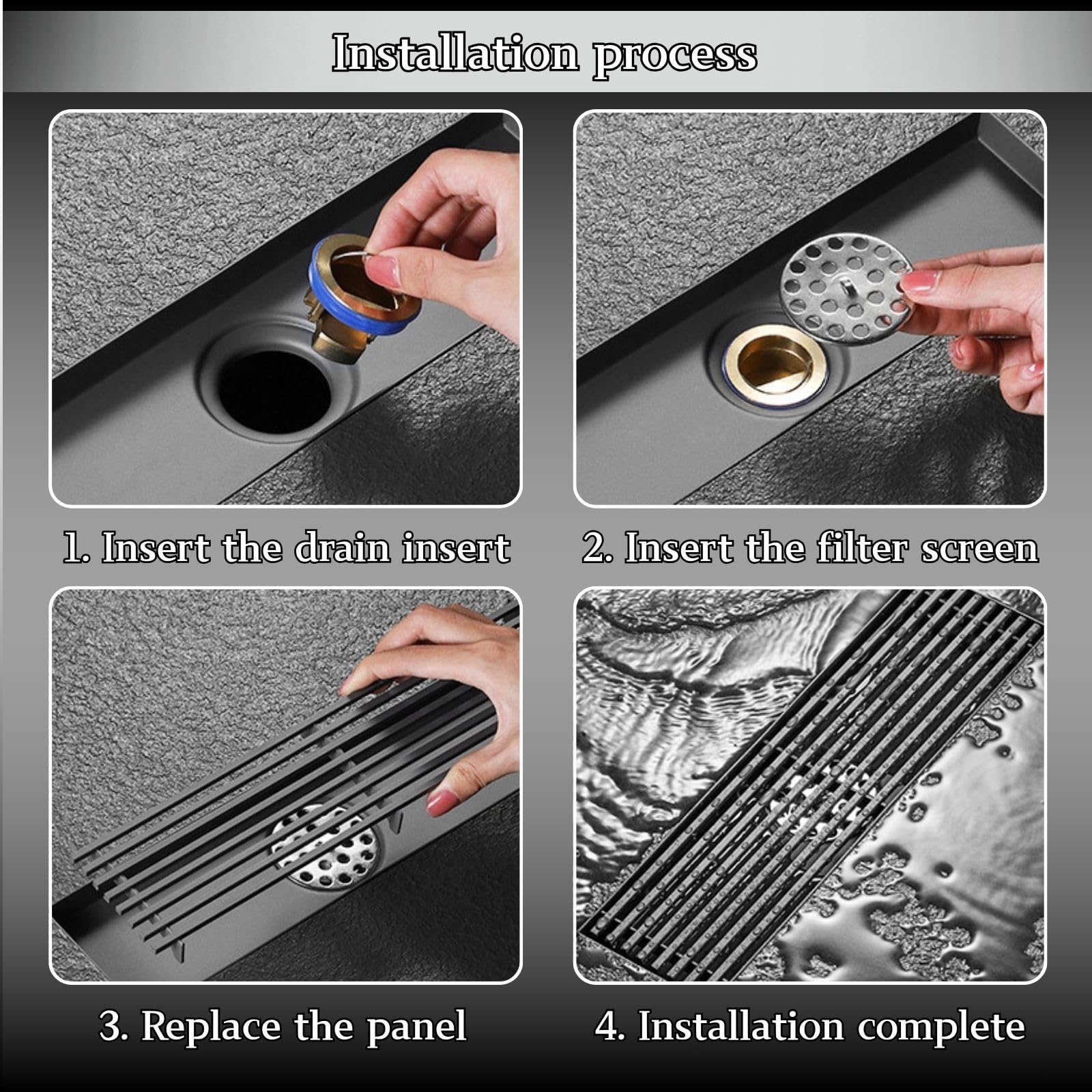 Installation process

1. Insert the drain insert

2. Insert the filter screen

3. Replace the panel

4. Installation complete