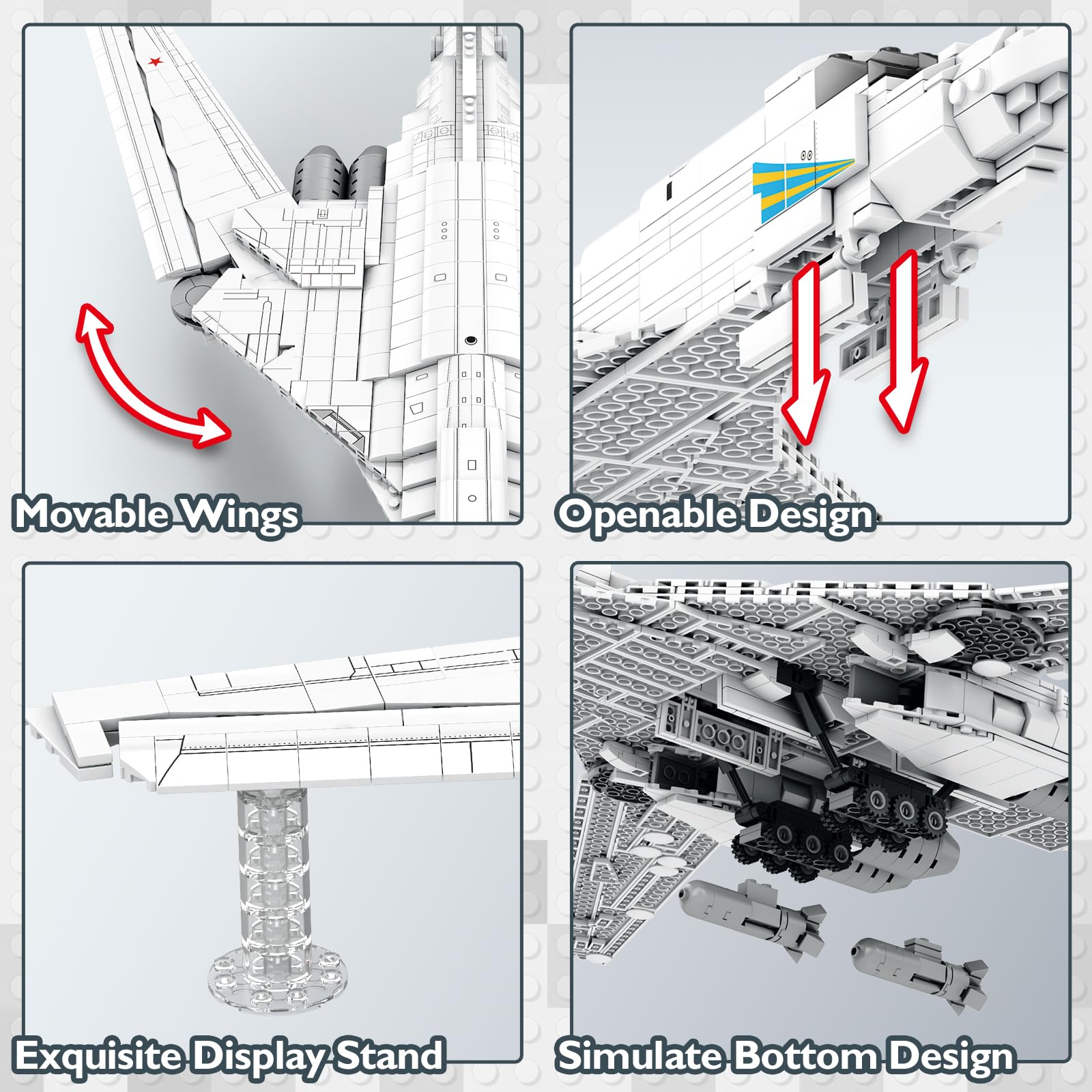 Movable Wings

Openable Design

Exquisite Display Stand

Simulate Bottom Design