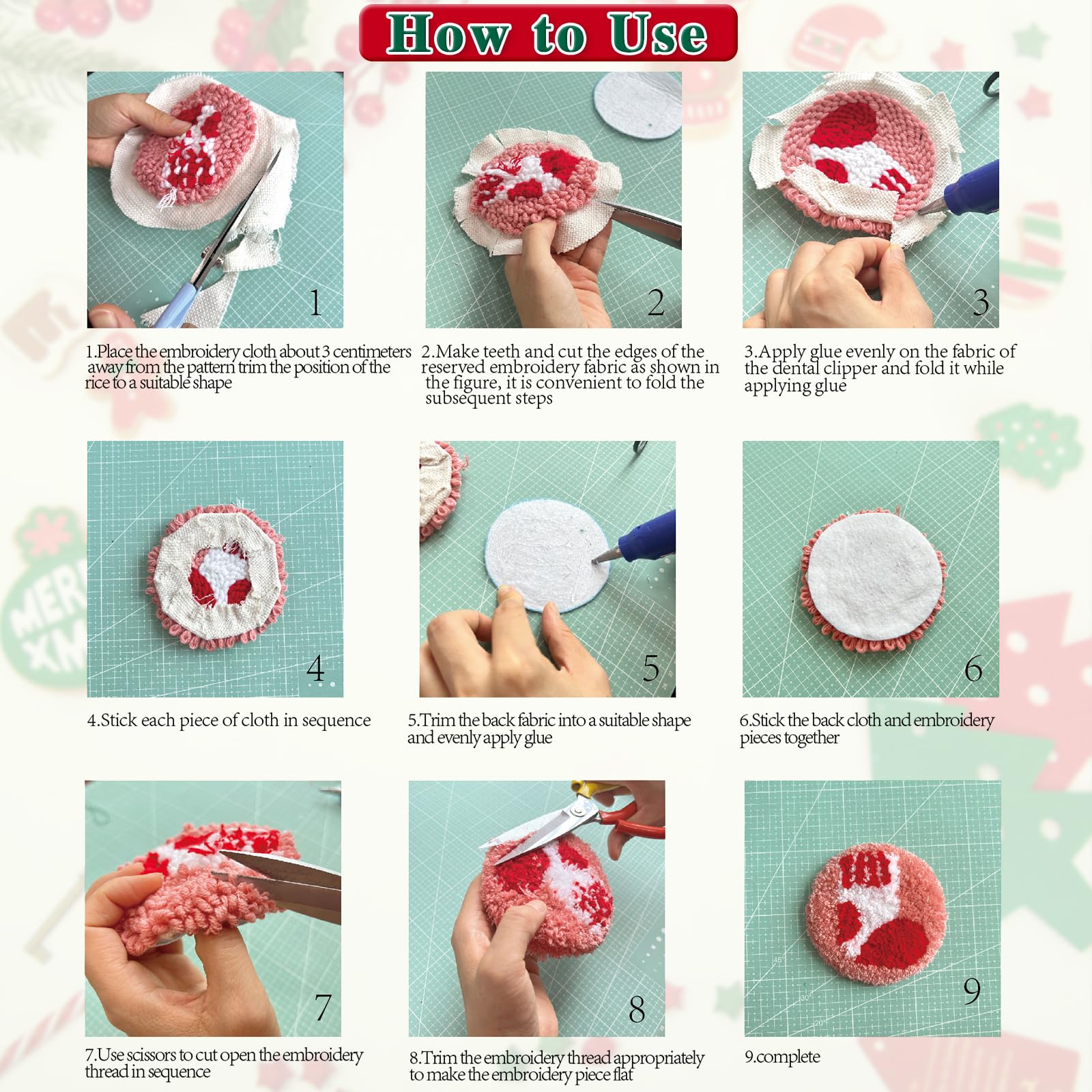 How to Use

1

1.Place the embroidery cloth about 3 centimeters away from the pattern trim the position of the rice to a suitable shape

2

2.Make teeth and cut the edges of the reserved embroidery fabric as shown in the figure, it is convenient to fold the subsequent steps

3

3.Apply glue evenly on the fabric of the dental clipper and fold it while applying glue

4

4.Stick each piece of cloth in sequence

5

5.Trim the back fabric into a suitable shape and evenly apply glue

6

6.Stick the back cloth and embroidery pieces together

7

7.Use scissors to cut open the embroidery thread in sequence

8

8.Trim the embroidery thread appropriately to make the embroidery piece flat

9

9.complete