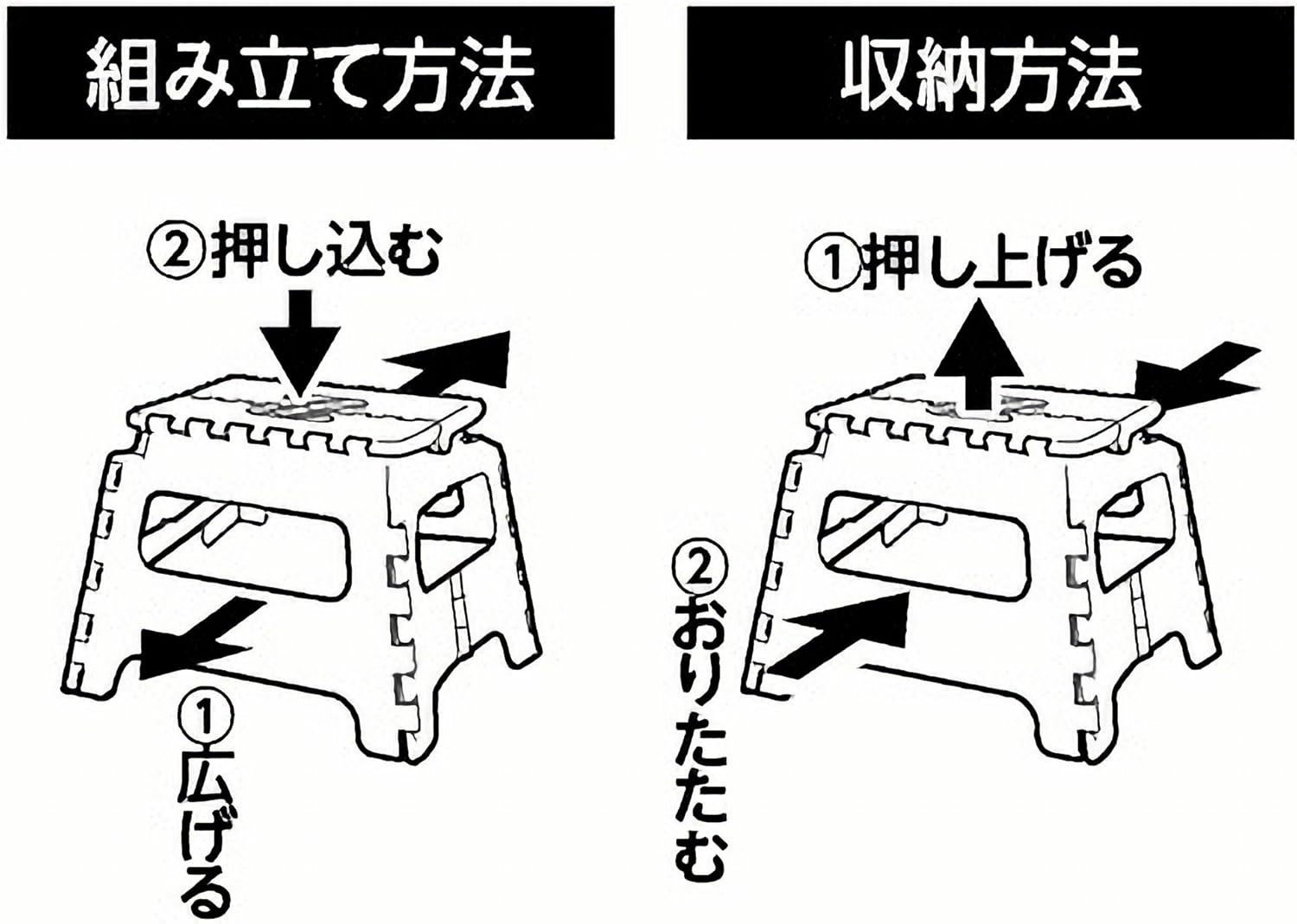 組み立て方法

②押し込む

①広げる

収納方法

①押し上げる

②おりたたむ