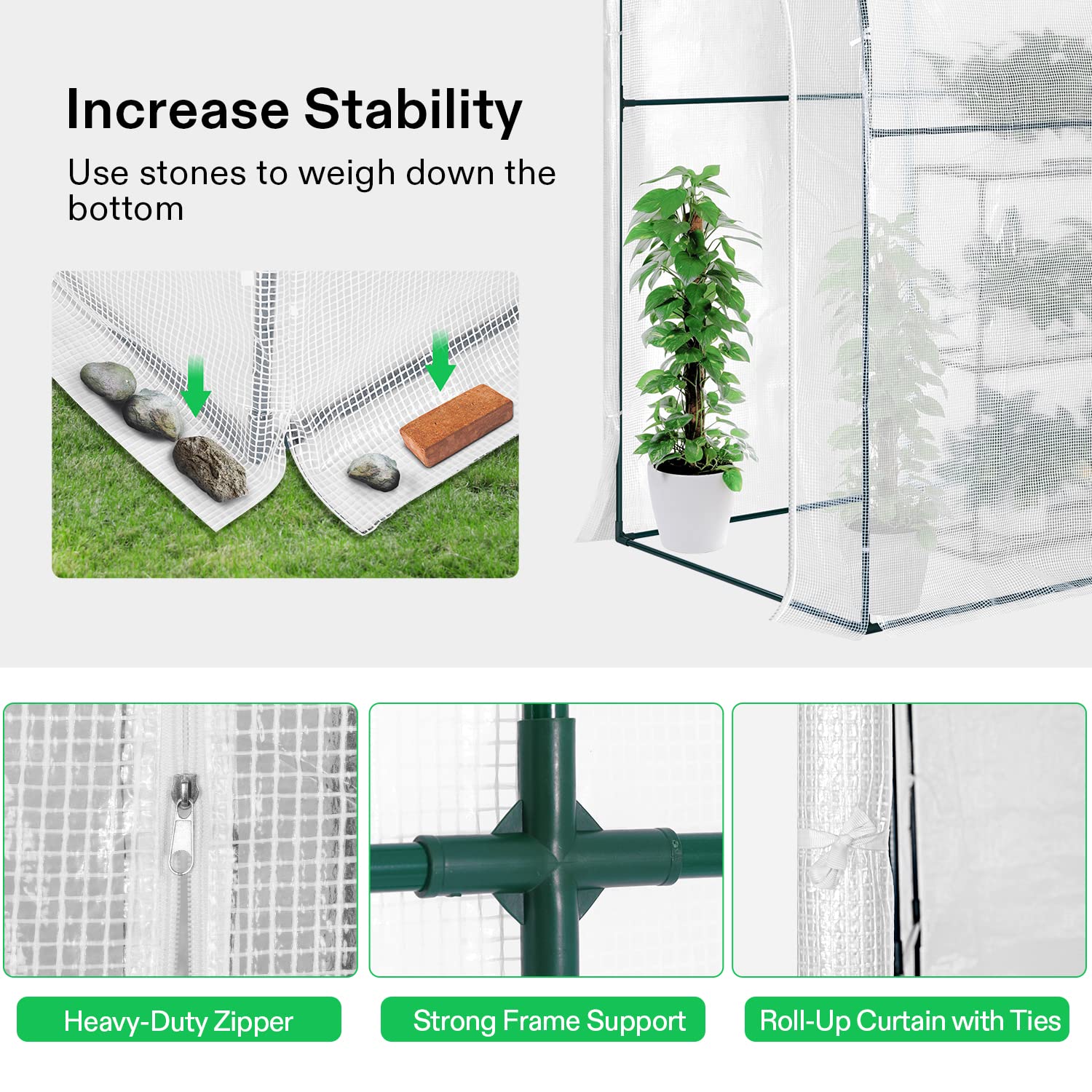 Increase Stability

Use stones to weigh down the bottom

Heavy-Duty Zipper

Strong Frame Support

Roll-Up Curtain with Ties