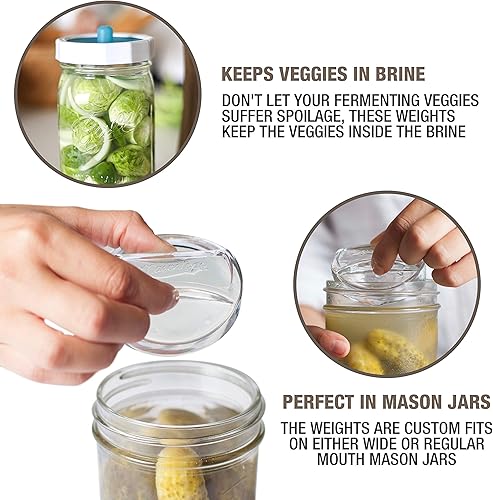 KEEPS VEGGIES IN BRINE

DON'T LET YOUR FERMENTING VEGGIES SUFFER SPOILAGE, THESE WEIGHTS KEEP THE VEGGIES INSIDE THE BRINE

PERFECT IN MASON JARS

THE WEIGHTS ARE CUSTOM FITS ON EITHER WIDE OR REGULAR MOUTH MASON JARS