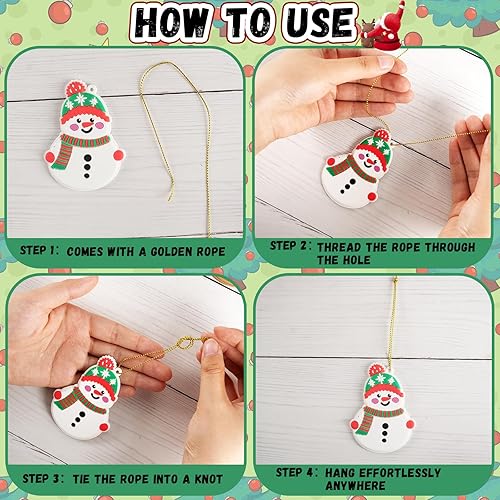 HOW TO USE

STEP 1: COMES WITH A GOLDEN ROPE

STEP 2: THREAD THE ROPE THROUGH THE HOLE

STEP 3: TIE THE ROPE INTO A KNOT

STEP 4: HANG EFFORTLESSLY ANYWHERE