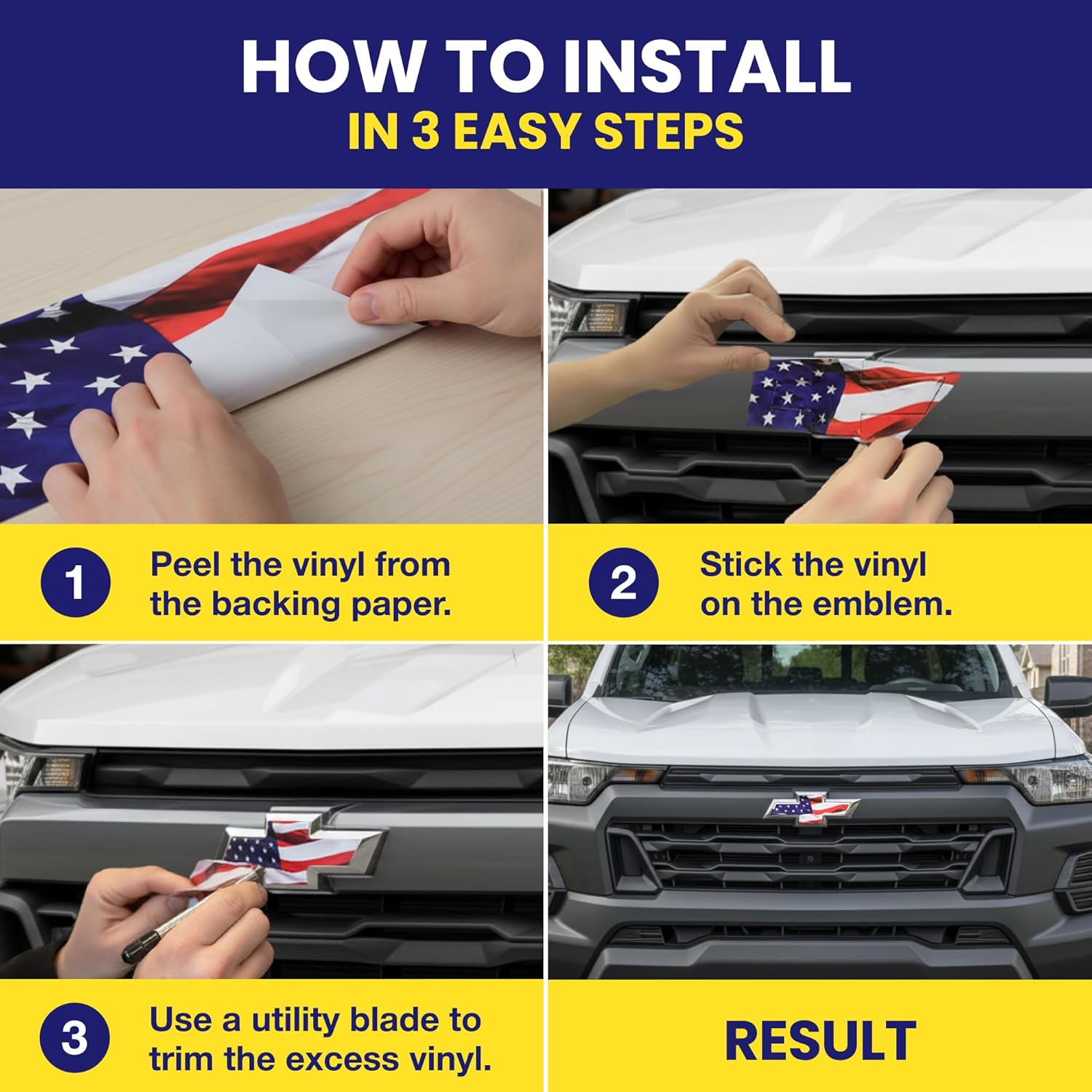 HOW TO INSTALL
IN 3 EASY STEPS

1 Peel the vinyl from the backing paper.

2 Stick the vinyl on the emblem.

3 Use a utility blade to trim the excess vinyl.

RESULT