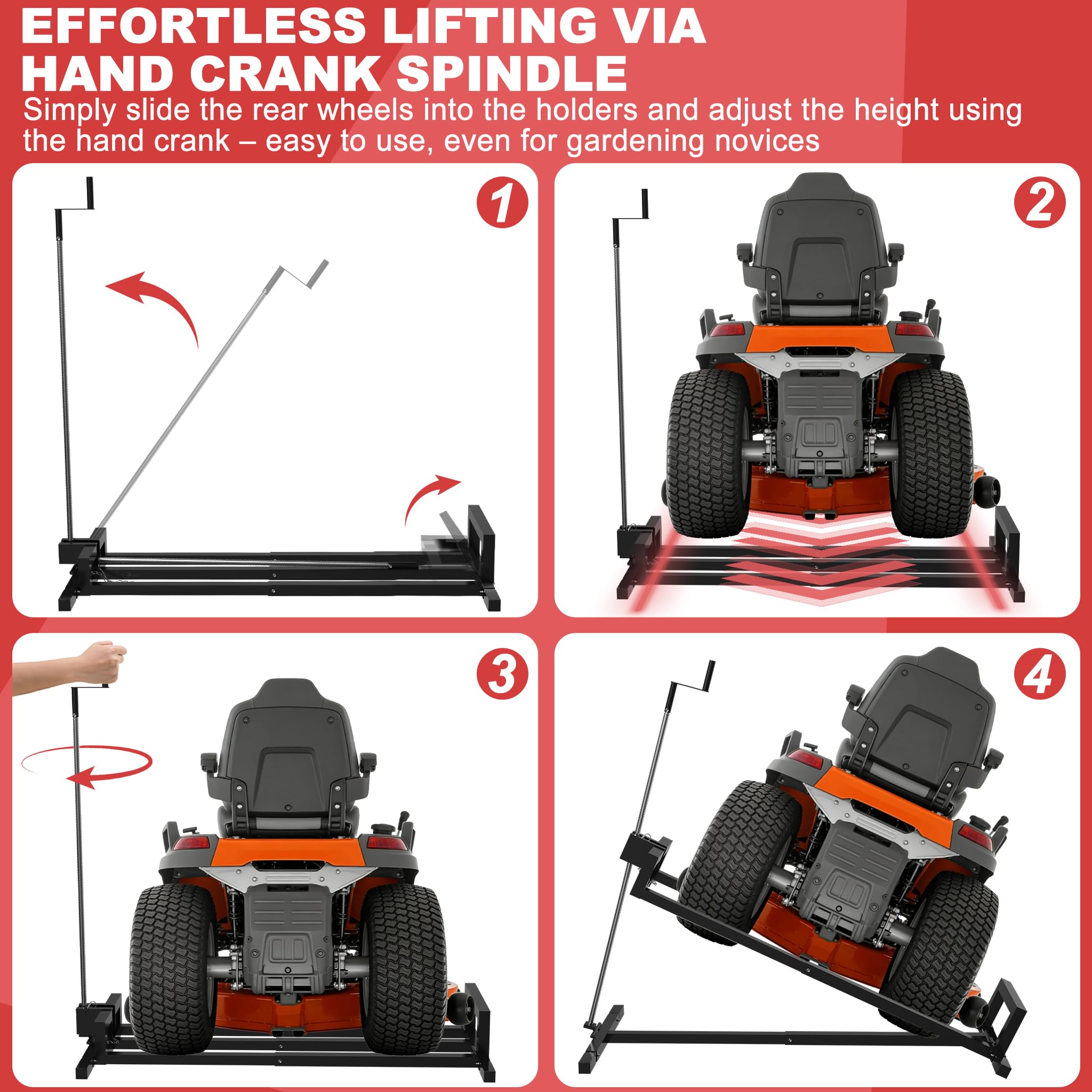 EFFORTLESS LIFTING VIA HAND CRANK SPINDLE

Simply slide the rear wheels into the holders and adjust the height using the hand crank – easy to use, even for gardening novices

1

2

3

4