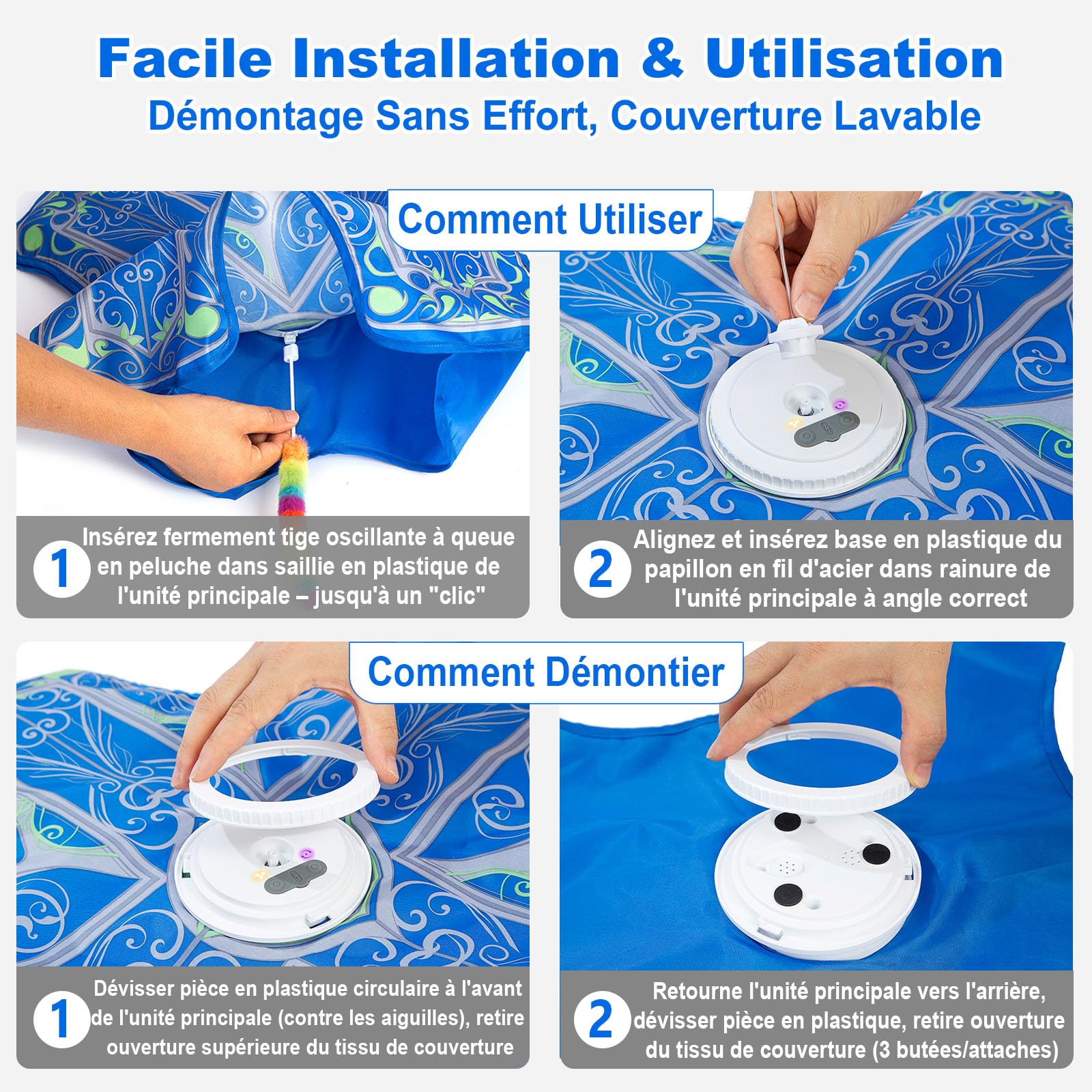 Facile Installation & Utilisation
Démontage Sans Effort, Couverture Lavable

Comment Utiliser

1 Insérez fermement tige oscillante à queue en peluche dans saillie en plastique de l'unité principale – jusqu'à un "clic"

2 Alignez et insérez base en plastique du papillon en fil d'acier dans rainure de l'unité principale à angle correct

Comment Démontier

1 Dévisser pièce en plastique circulaire à l'avant de l'unité principale (contre les aiguilles), retire ouverture supérieure du tissu de couverture

2 Retourne l'unité principale vers l'arrière, dévisser pièce en plastique, retire ouverture du tissu de couverture (3 butées/attaches)