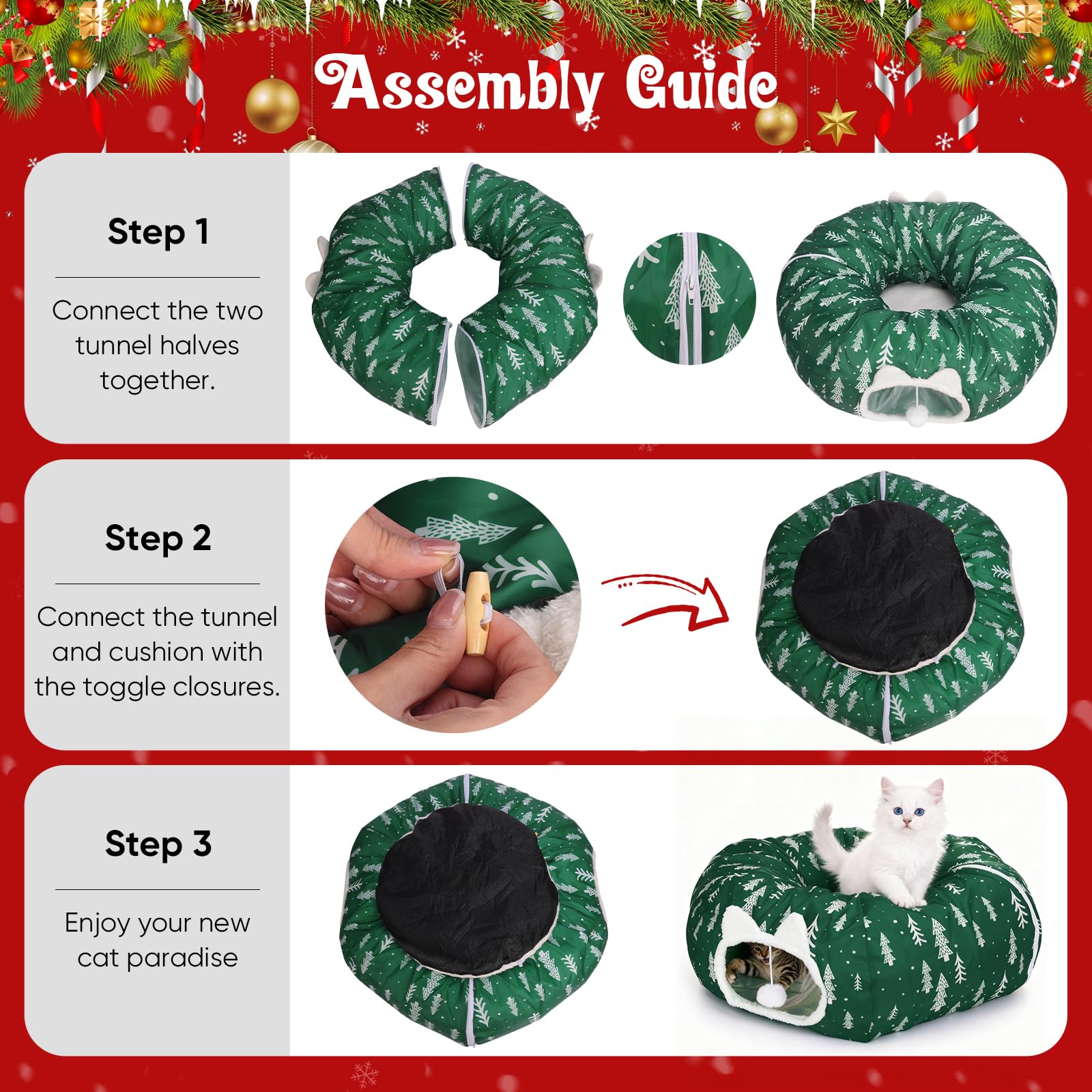 Assembly Guide

Step 1

Connect the two tunnel halves together.

Step 2

Connect the tunnel and cushion with the toggle closures.

Step 3

Enjoy your new cat paradise