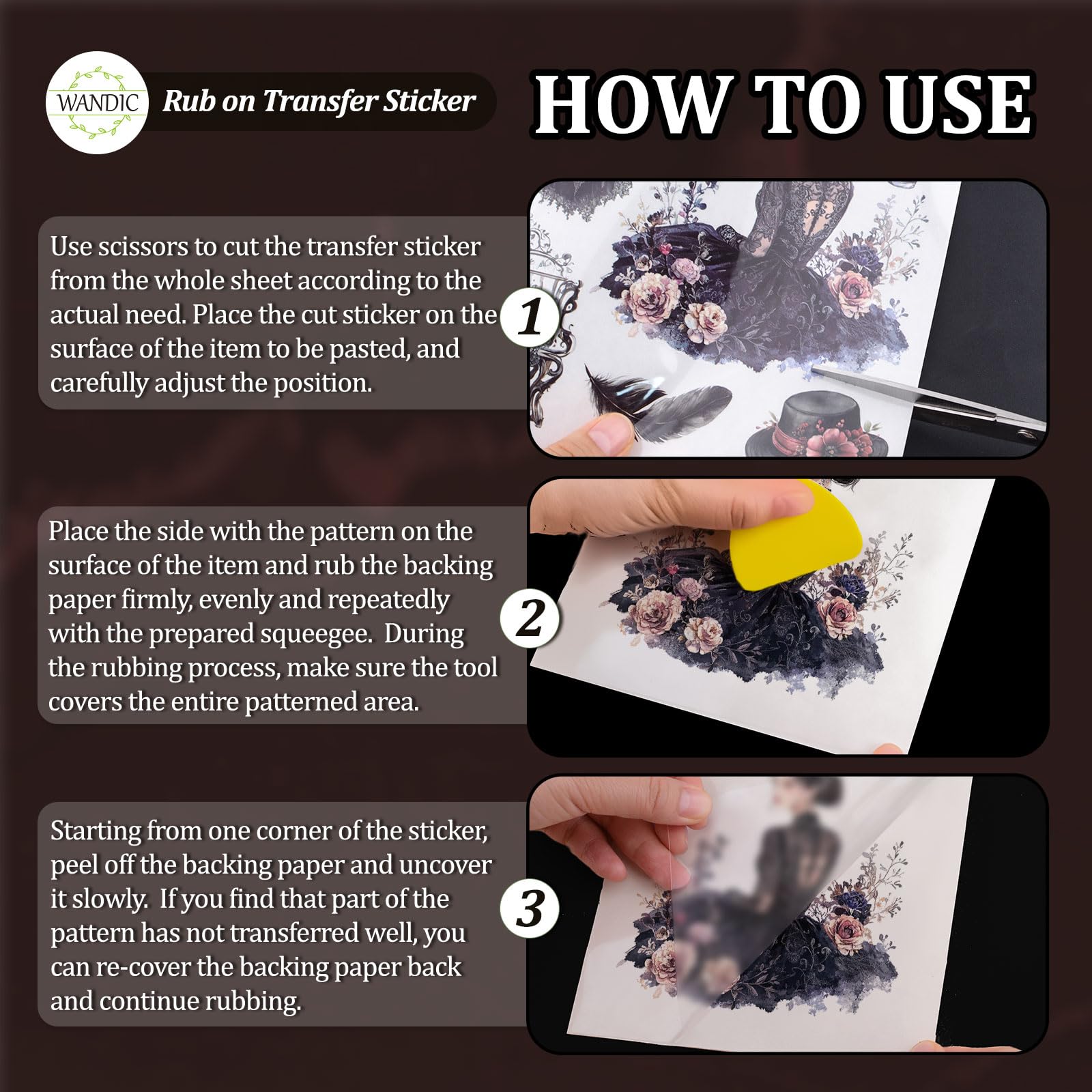 WANDIC

Rub on Transfer Sticker

HOW TO USE

Use scissors to cut the transfer sticker from the whole sheet according to the actual need. Place the cut sticker on the surface of the item to be pasted, and carefully adjust the position.

1

Place the side with the pattern on the surface of the item and rub the backing paper firmly, evenly and repeatedly with the prepared squeegee. During the rubbing process, make sure the tool covers the entire patterned area.

2

Starting from one corner of the sticker, peel off the backing paper and uncover it slowly. If you find that part of the pattern has not transferred well, you can re-cover the backing paper back and continue rubbing.

3