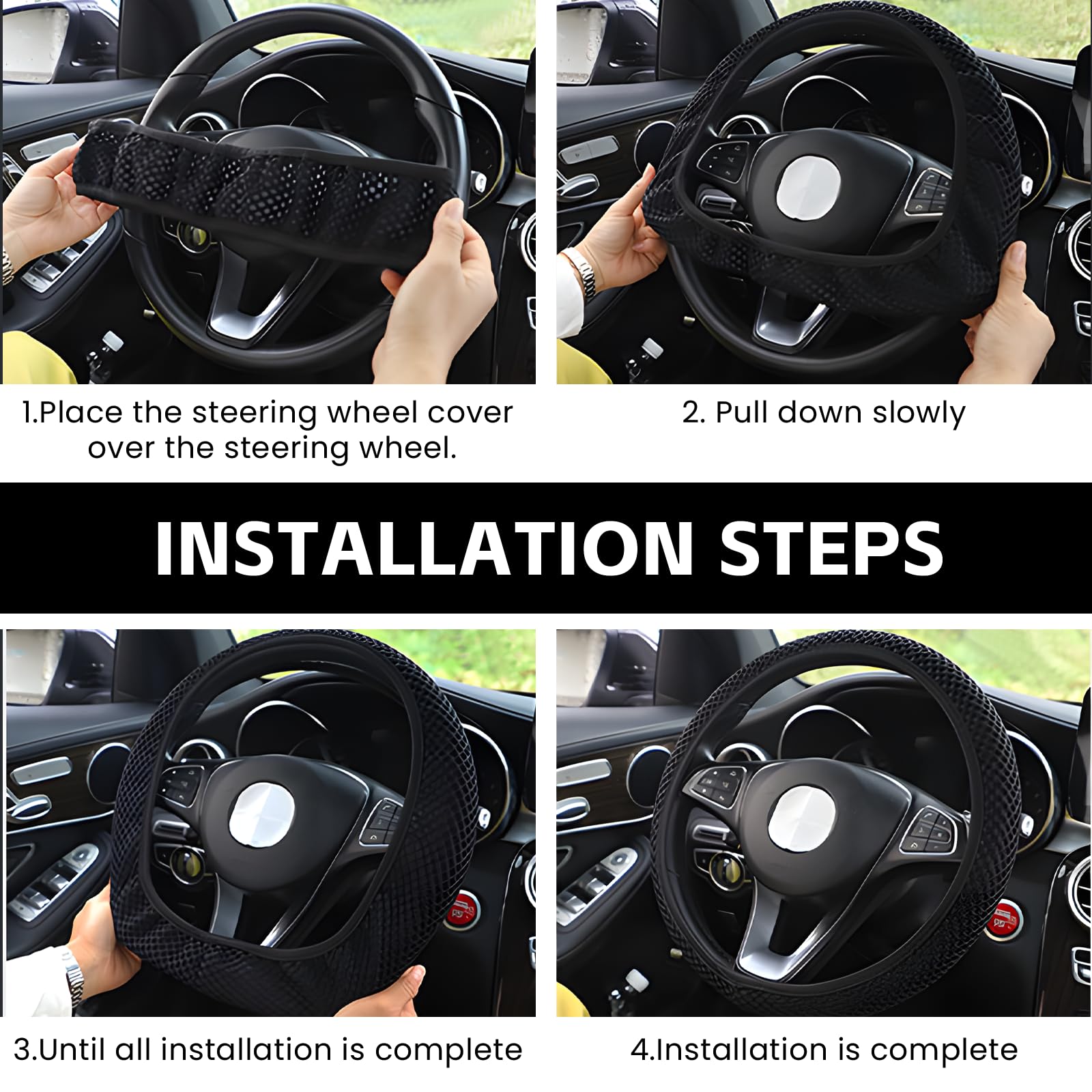 1.Place the steering wheel cover over the steering wheel.

2. Pull down slowly

INSTALLATION STEPS

3.Until all installation is complete

4.Installation is complete