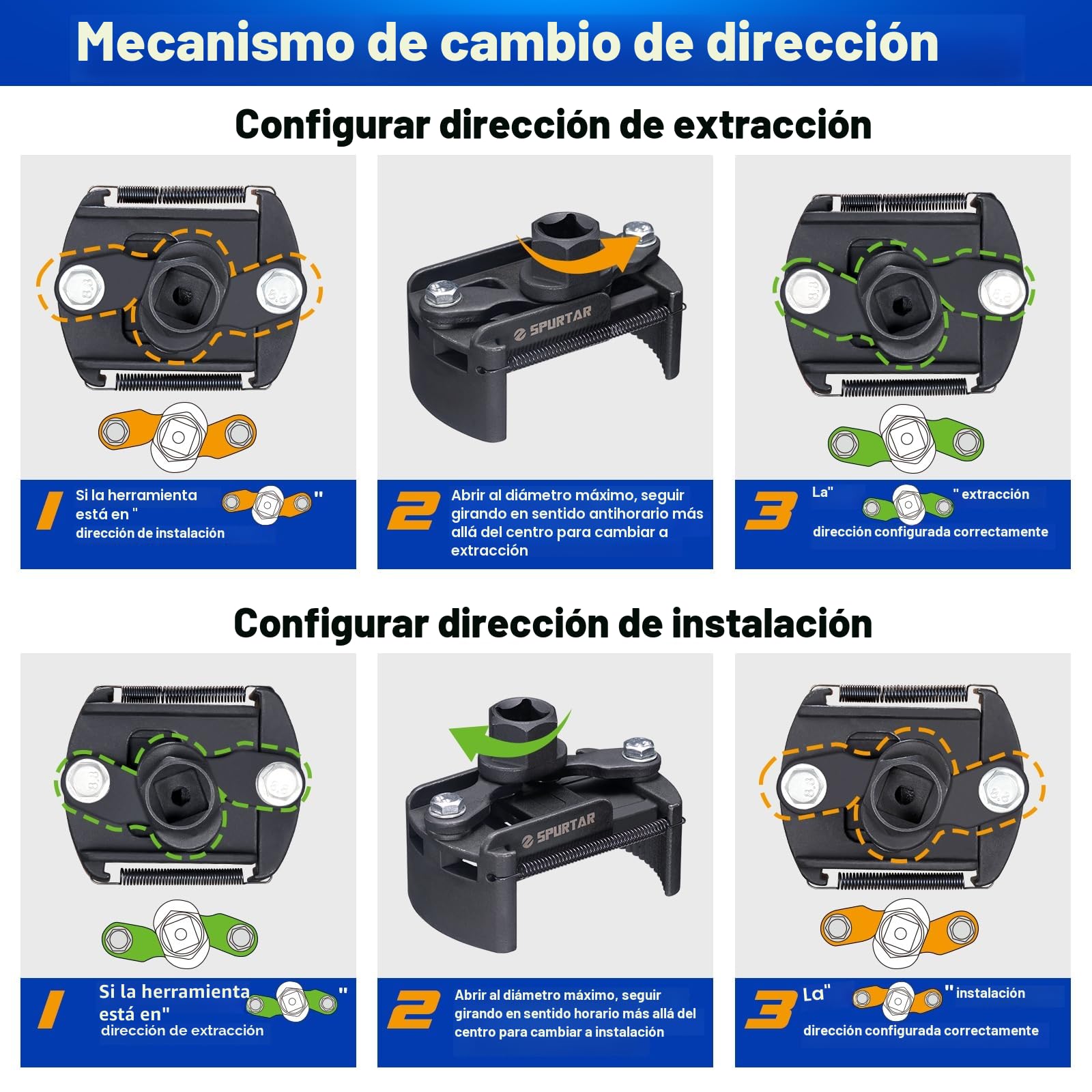 Mecanismo de cambio de dirección

Configurar dirección de extracción

SPURTAR

1 Si la herramienta está en " " dirección de instalación

2 Abrir al diámetro máximo, seguir girando en sentido antihorario más allá del centro para cambiar a extracción

3 La" " extracción dirección configurada correctamente

Configurar dirección de instalación

SPURTAR

1 Si la herramienta está en" " dirección de extracción

2 Abrir al diámetro máximo, seguir girando en sentido horario más allá del centro para cambiar a instalación

3 La" " instalación dirección configurada correctamente