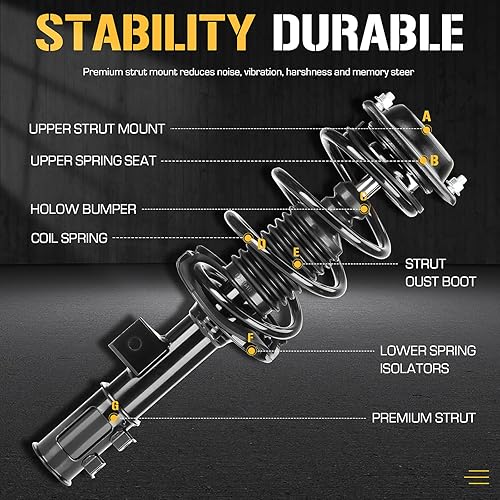 STABILITY DURABLE

Premium strut mount reduces noise, vibration, harshness and memory steer

UPPER STRUT MOUNT
A

UPPER SPRING SEAT
B

HOLOW BUMPER
C

COIL SPRING
D

E
STRUT OUST BOOT

F
LOWER SPRING ISOLATORS

G
PREMIUM STRUT