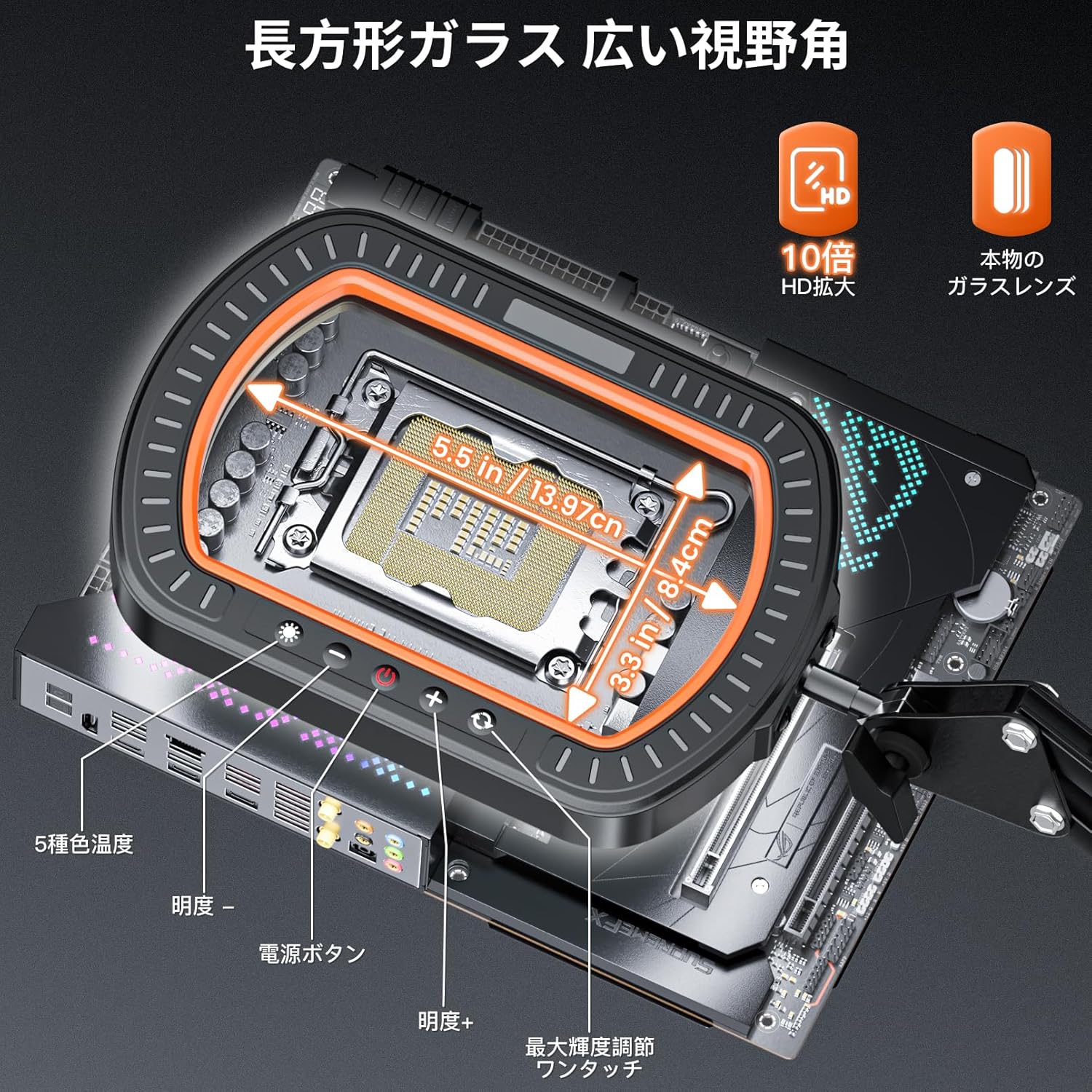 長方形ガラス 広い視野角

HD

10倍
HD拡大

本物の
ガラスレンズ

5.5 in / 13.97cn

3.3 in / 8.4cm

5種色温度

明度 −

電源ボタン

明度+

最大輝度調節
ワンタッチ

SUPREMEFX