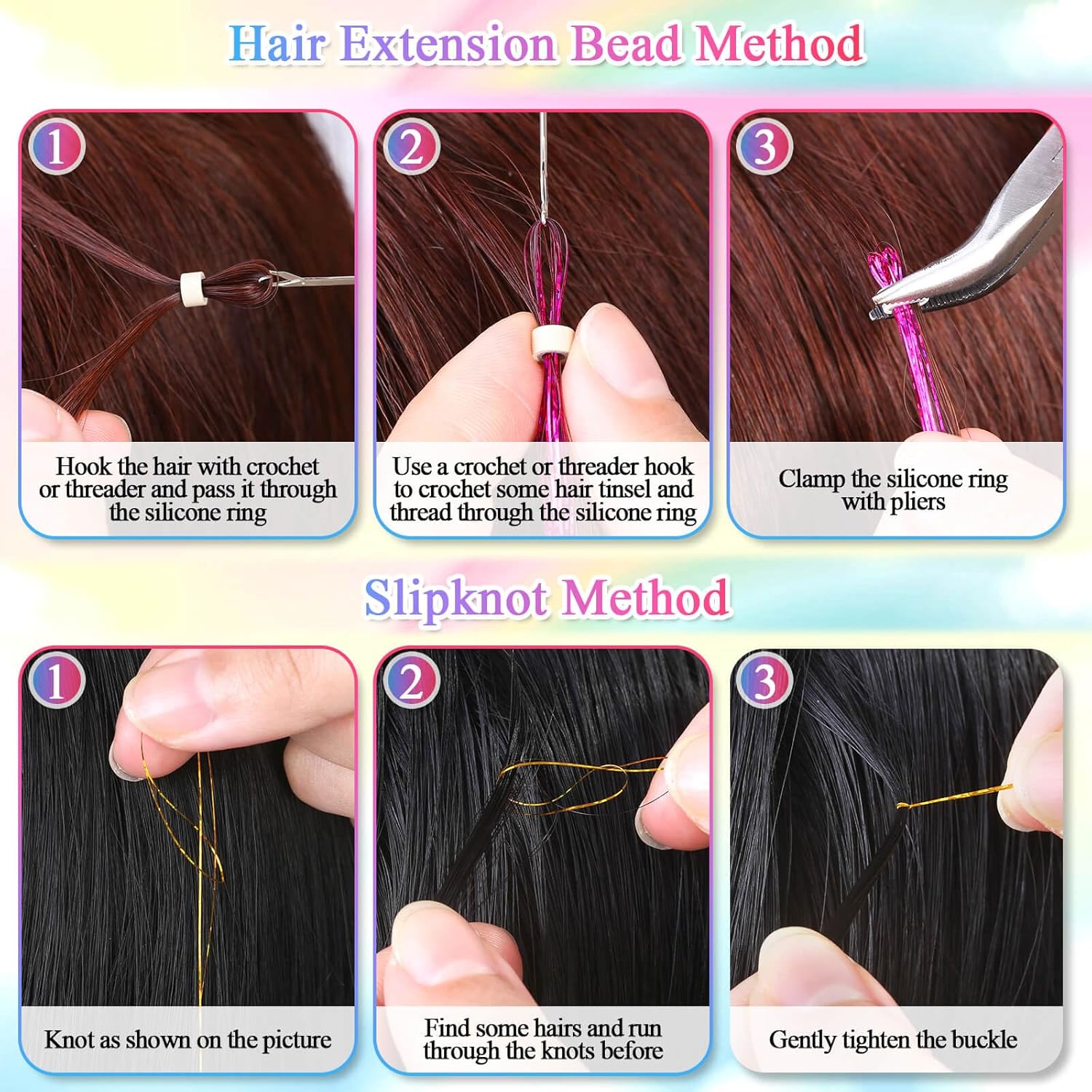 Hair Extension Bead Method

1

Hook the hair with crochet or threader and pass it through the silicone ring

2

Use a crochet or threader hook to crochet some hair tinsel and thread through the silicone ring

3

Clamp the silicone ring with pliers

Slipknot Method

1

Knot as shown on the picture

2

Find some hairs and run through the knots before

3

Gently tighten the buckle