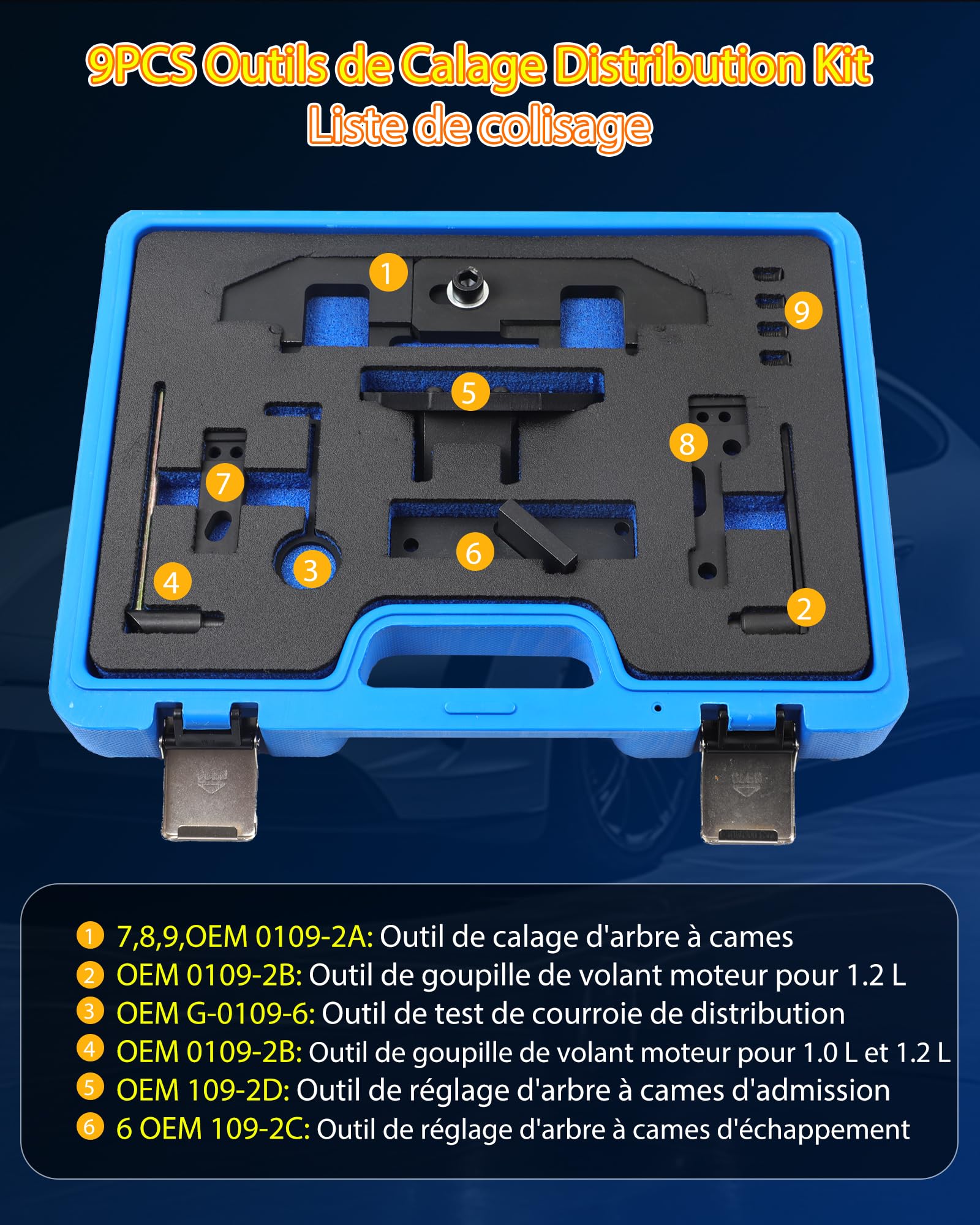 9PCS Outils de Calage Distribution Kit
Liste de colisage

1
9
5
8
7
6
3
4
2

1 7,8,9,OEM 0109-2A: Outil de calage d'arbre à cames
2 OEM 0109-2B: Outil de goupille de volant moteur pour 1.2 L
3 OEM G-0109-6: Outil de test de courroie de distribution
4 OEM 0109-2B: Outil de goupille de volant moteur pour 1.0 L et 1.2 L
5 OEM 109-2D: Outil de réglage d'arbre à cames d'admission
6 6 OEM 109-2C: Outil de réglage d'arbre à cames d'échappement