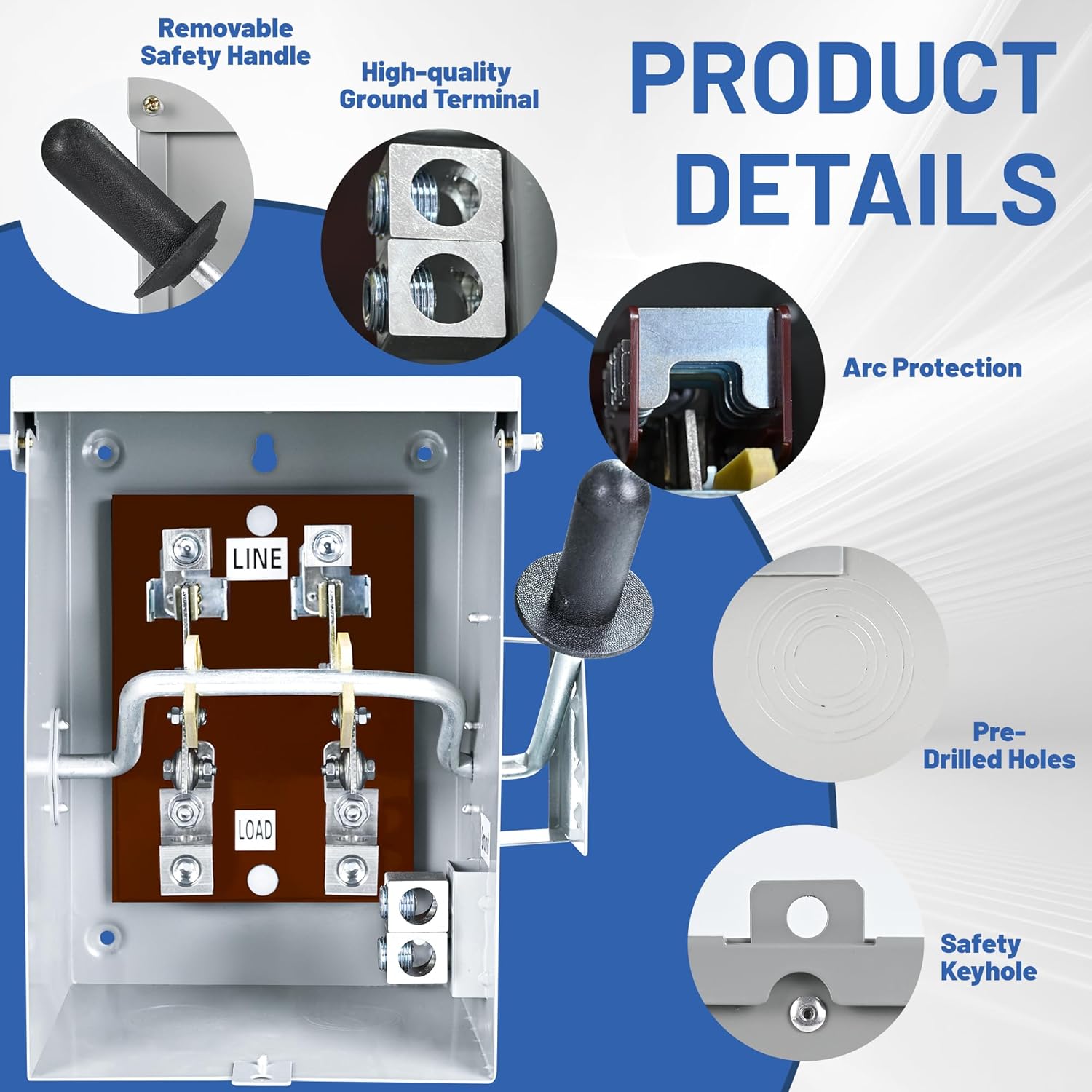 Removable Safety Handle

High-quality Ground Terminal

PRODUCT DETAILS

Arc Protection

LINE

LOAD

Pre-Drilled Holes

Safety Keyhole