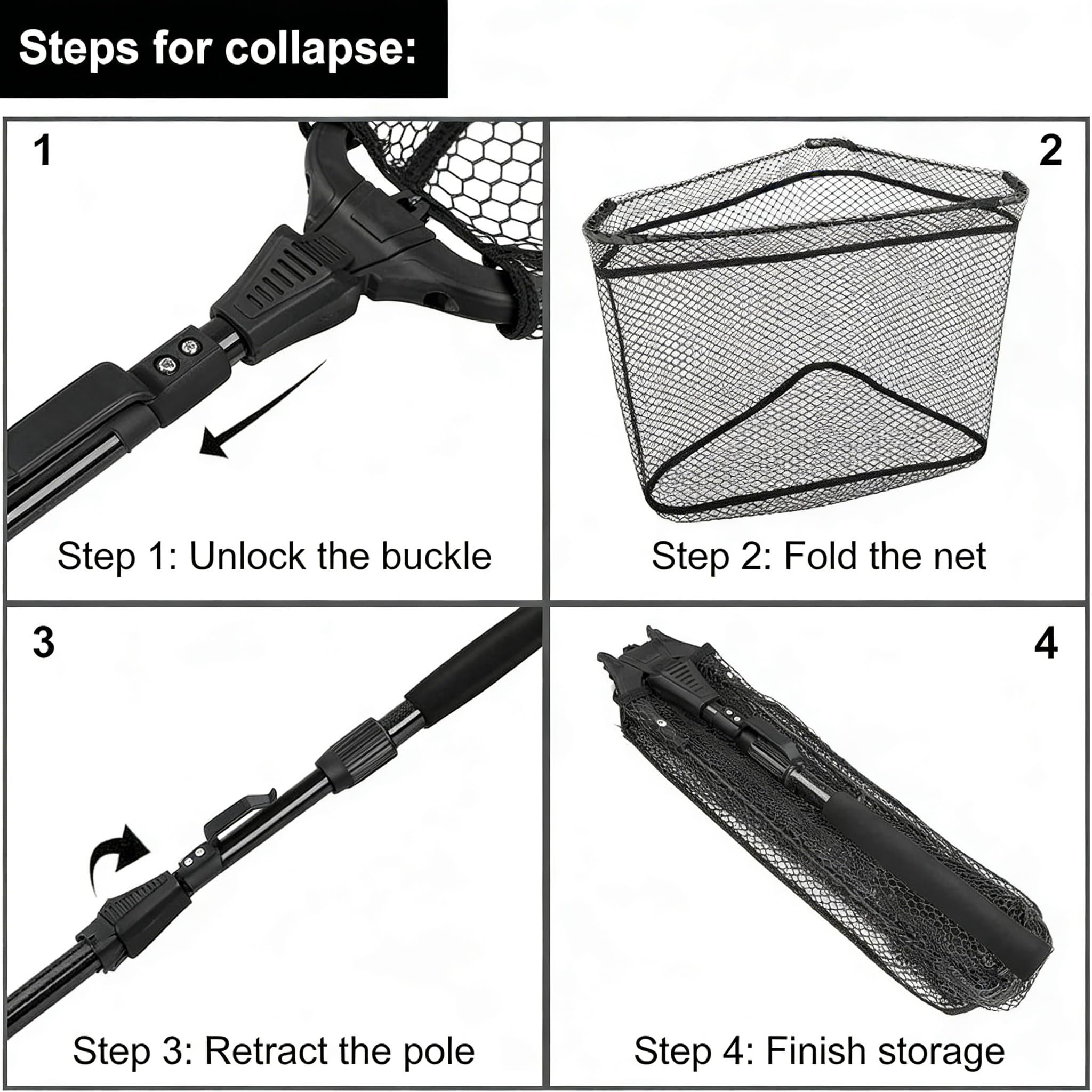 Steps for collapse:

1

Step 1: Unlock the buckle

2

Step 2: Fold the net

3

Step 3: Retract the pole

4

Step 4: Finish storage