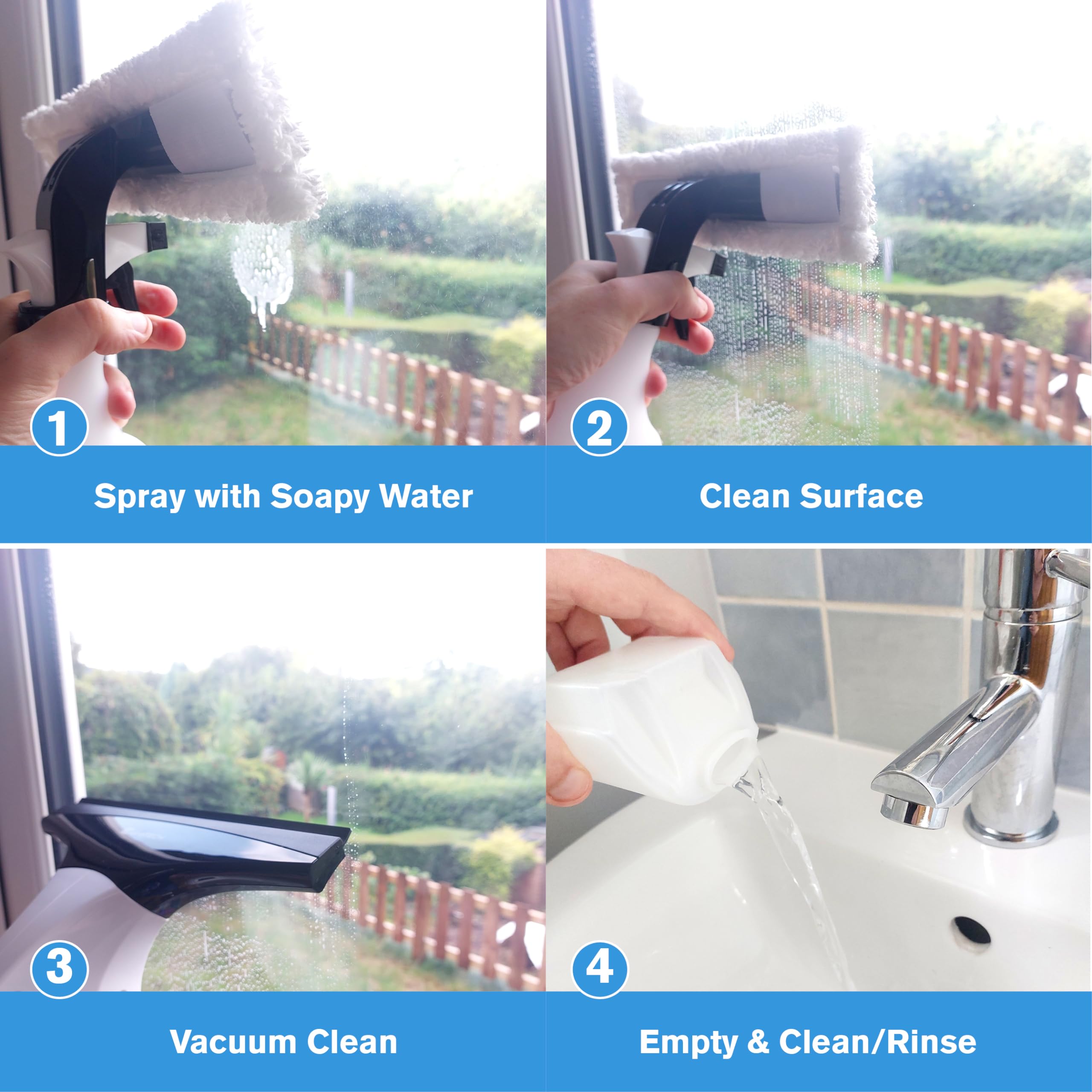 1

Spray with Soapy Water

2

Clean Surface

3

Vacuum Clean

4

Empty & Clean/Rinse