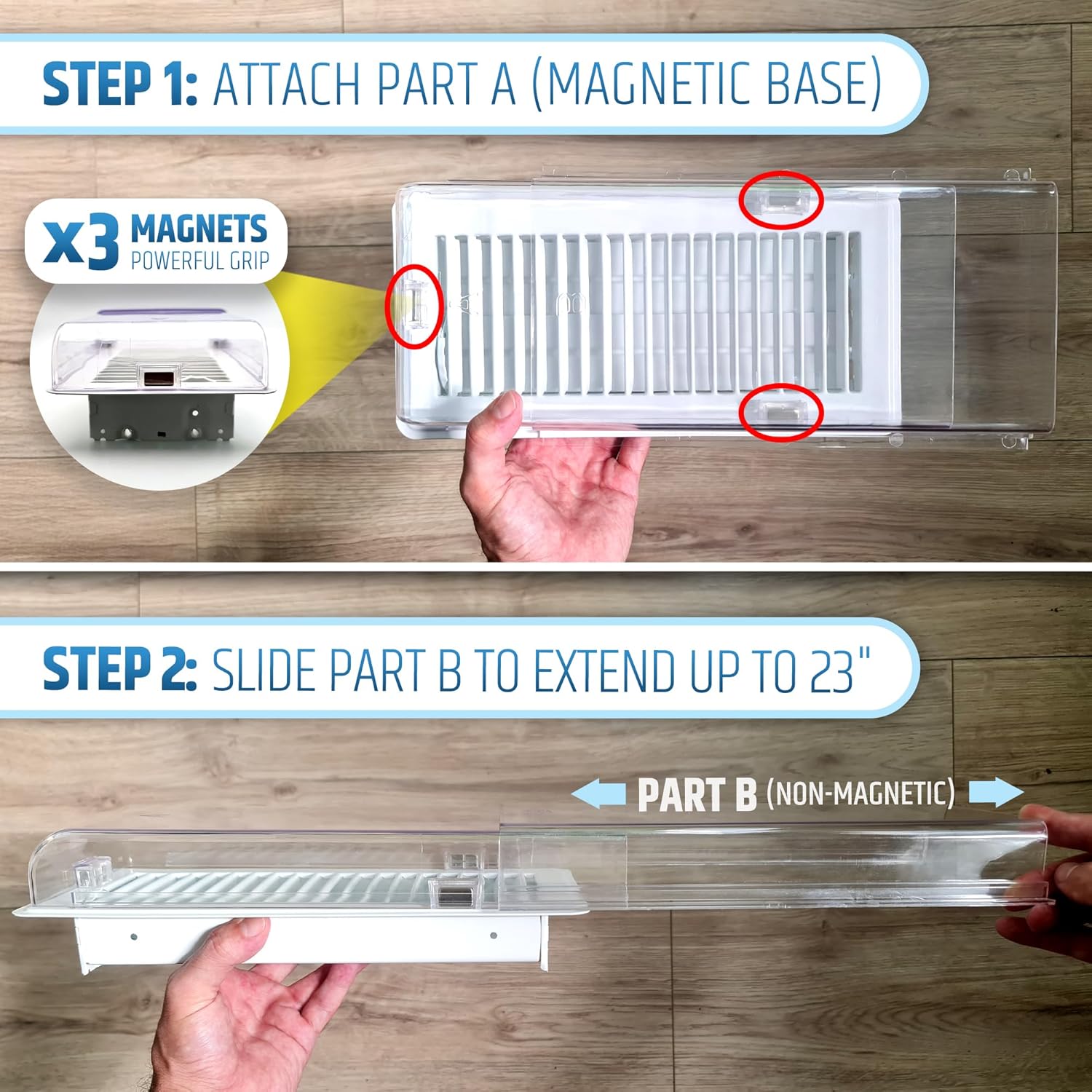 STEP 1: ATTACH PART A (MAGNETIC BASE)

x3 MAGNETS
POWERFUL GRIP

STEP 2: SLIDE PART B TO EXTEND UP TO 23"

PART B (NON-MAGNETIC)