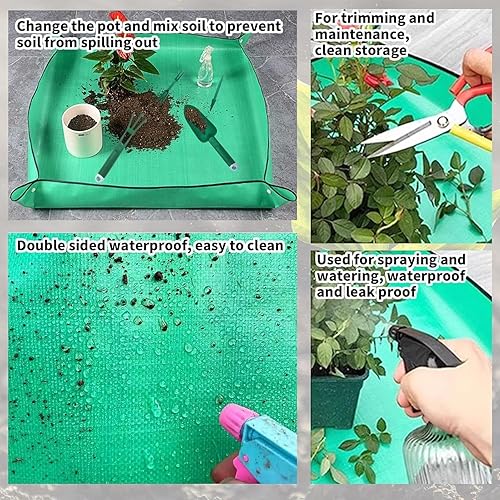 Change the pot and mix soil to prevent soil from spilling out

For trimming and maintenance, clean storage

Double sided waterproof, easy to clean

Used for spraying and watering, waterproof and leak proof