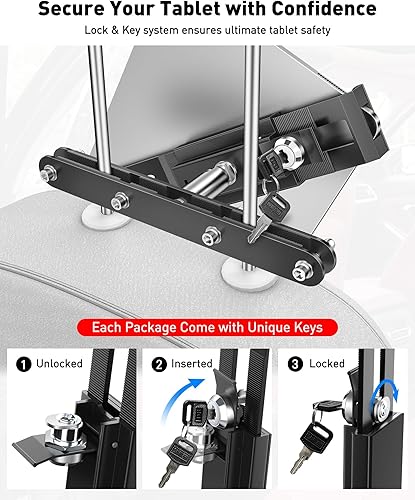 Secure Your Tablet with Confidence

Lock & Key system ensures ultimate tablet safety

Each Package Come with Unique Keys

1 Unlocked

2 Inserted

3 Locked