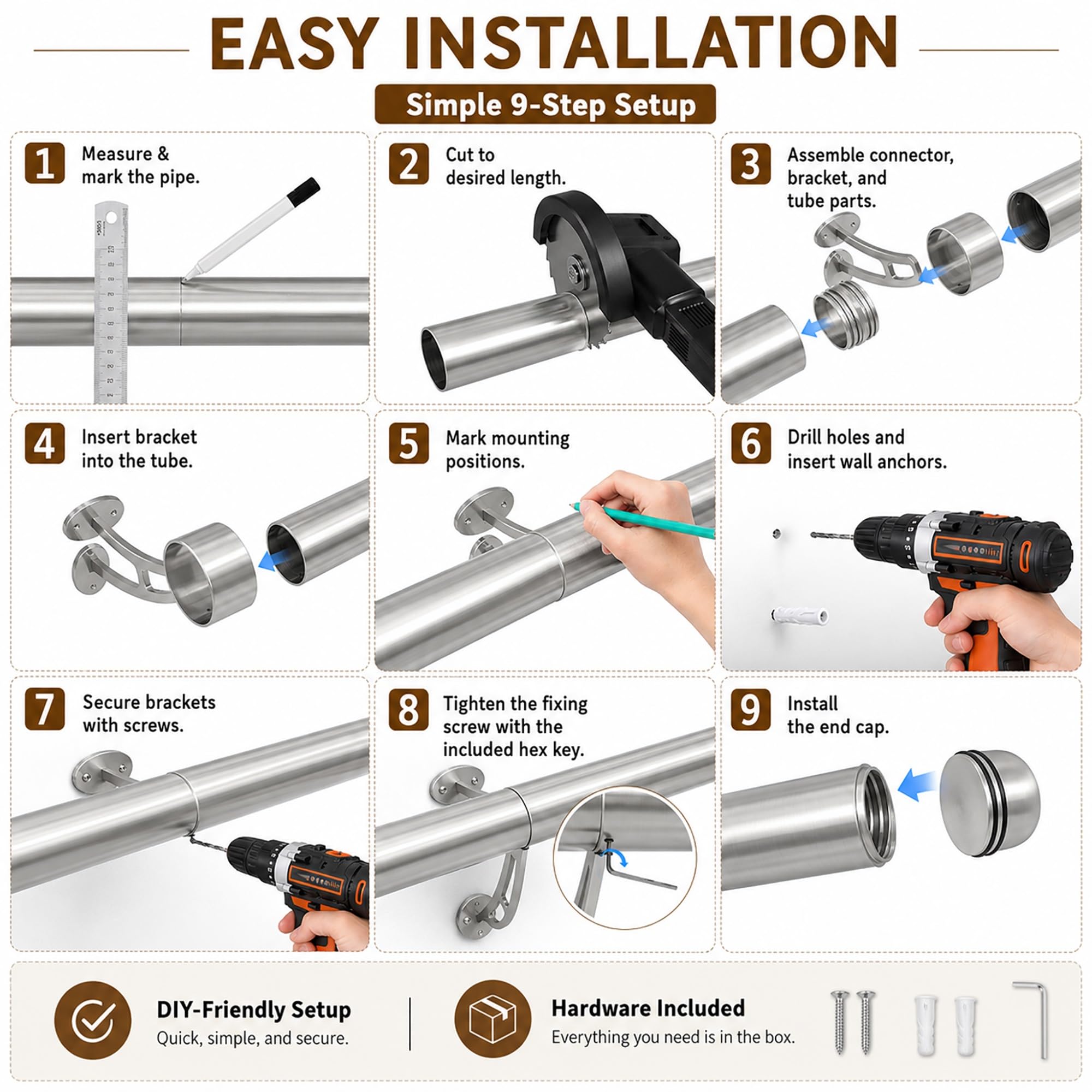 EASY INSTALLATION

Simple 9-Step Setup

1 Measure & mark the pipe.

2 Cut to desired length.

3 Assemble connector, bracket, and tube parts.

4 Insert bracket into the tube.

5 Mark mounting positions.

6 Drill holes and insert wall anchors.

7 Secure brackets with screws.

8 Tighten the fixing screw with the included hex key.

9 Install the end cap.

DIY-Friendly Setup
Quick, simple, and secure.

Hardware Included
Everything you need is in the box.