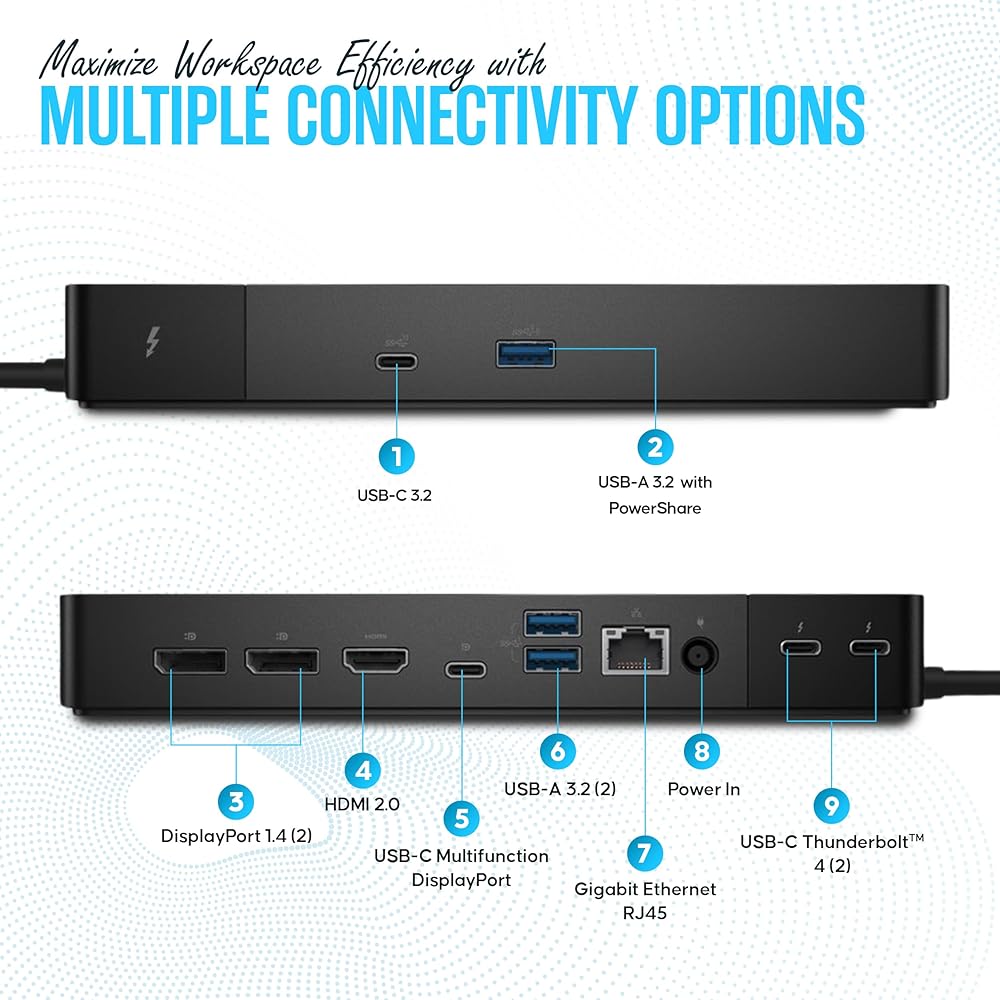 Maximize Workspace Efficiency with
MULTIPLE CONNECTIVITY OPTIONS

1
USB-C 3.2

2
USB-A 3.2 with PowerShare

HDMI

3
DisplayPort 1.4 (2)

4
HDMI 2.0

5
USB-C Multifunction DisplayPort

6
USB-A 3.2 (2)

7
Gigabit Ethernet RJ45

8
Power In

9
USB-C Thunderbolt™ 4 (2)